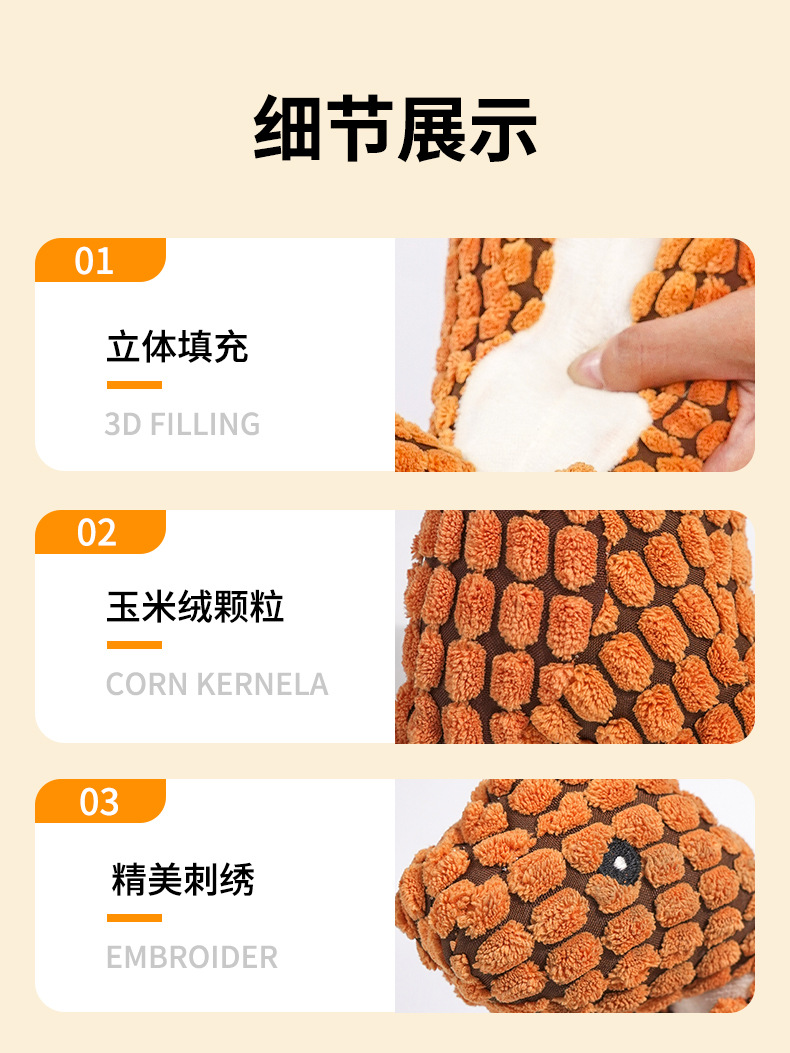 细节展示

01

立体填充

3D FILLING

02

玉米绒颗粒

CORN KERNELA

03

精美刺绣

EMBROIDER