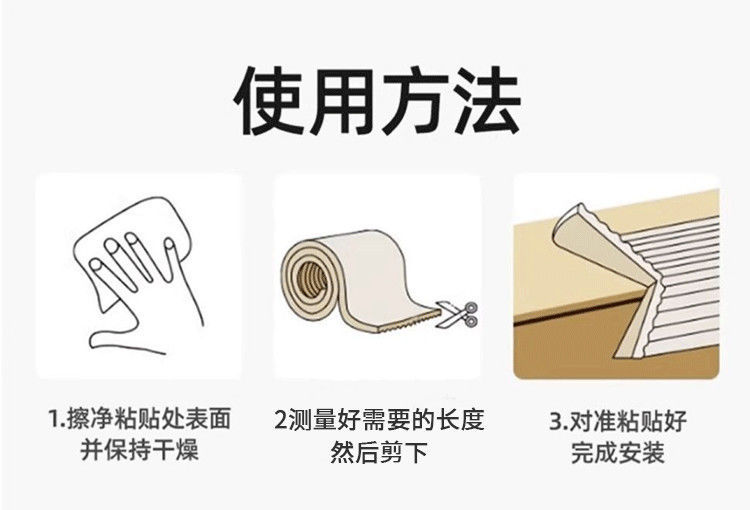 使用方法

1.擦净粘贴处表面并保持干燥

2测量好需要的长度然后剪下

3.对准粘贴好完成安装