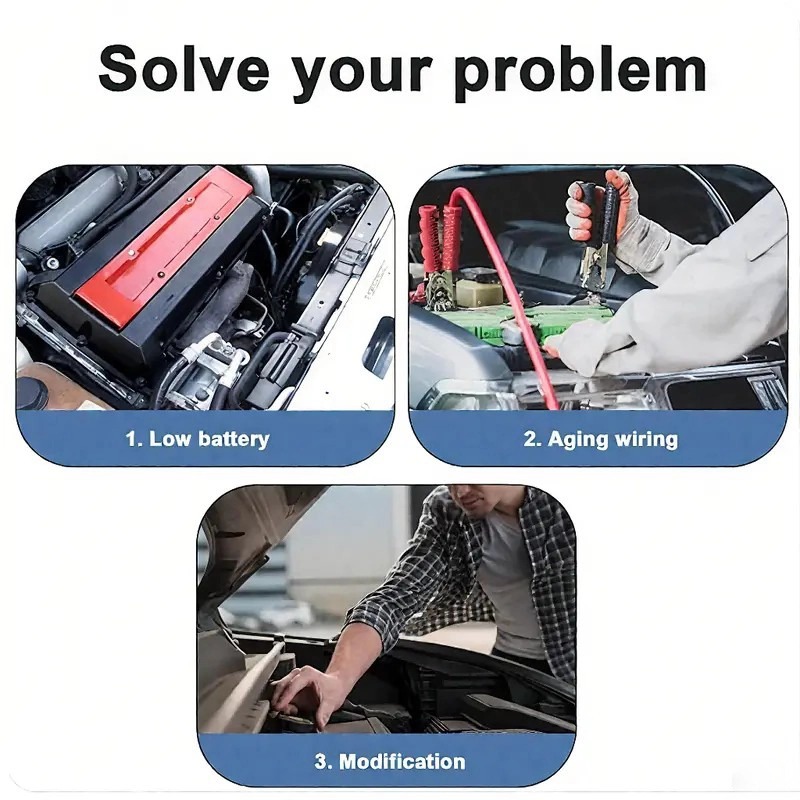 Solve your problem

1. Low battery

2. Aging wiring

3. Modification