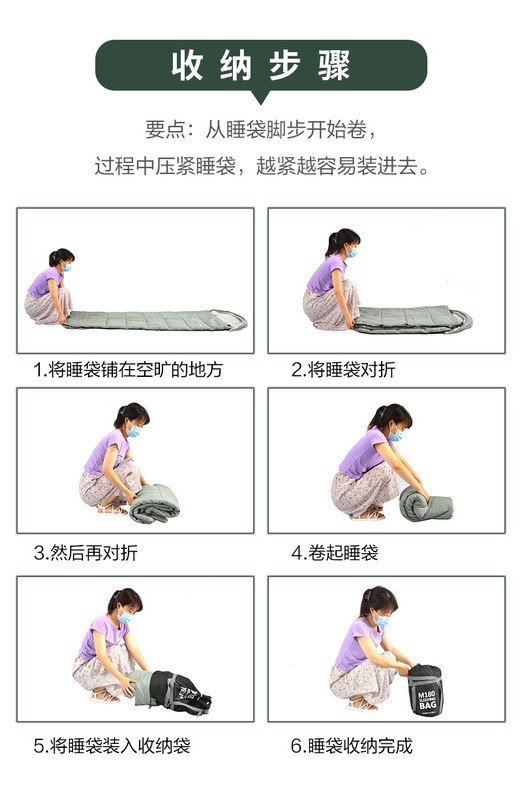 收纳步骤

要点：从睡袋脚步开始卷，
过程中压紧睡袋，越紧越容易装进去。

1.将睡袋铺在空旷的地方

2.将睡袋对折

3.然后再对折

4.卷起睡袋

5.将睡袋装入收纳袋

M180
SLEEPING
BAG

6.睡袋收纳完成