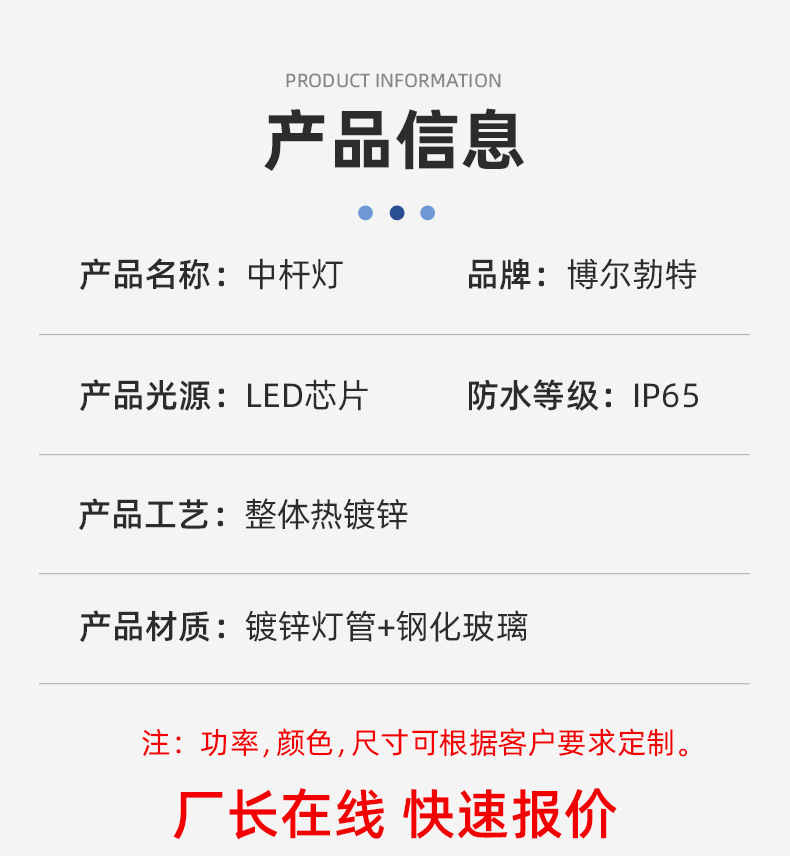 PRODUCT INFORMATION

产品信息

产品名称：中杆灯 品牌：博尔勃特

产品光源：LED芯片 防水等级：IP65

产品工艺：整体热镀锌

产品材质：镀锌灯管+钢化玻璃

注：功率，颜色，尺寸可根据客户要求定制。

厂长在线 快速报价