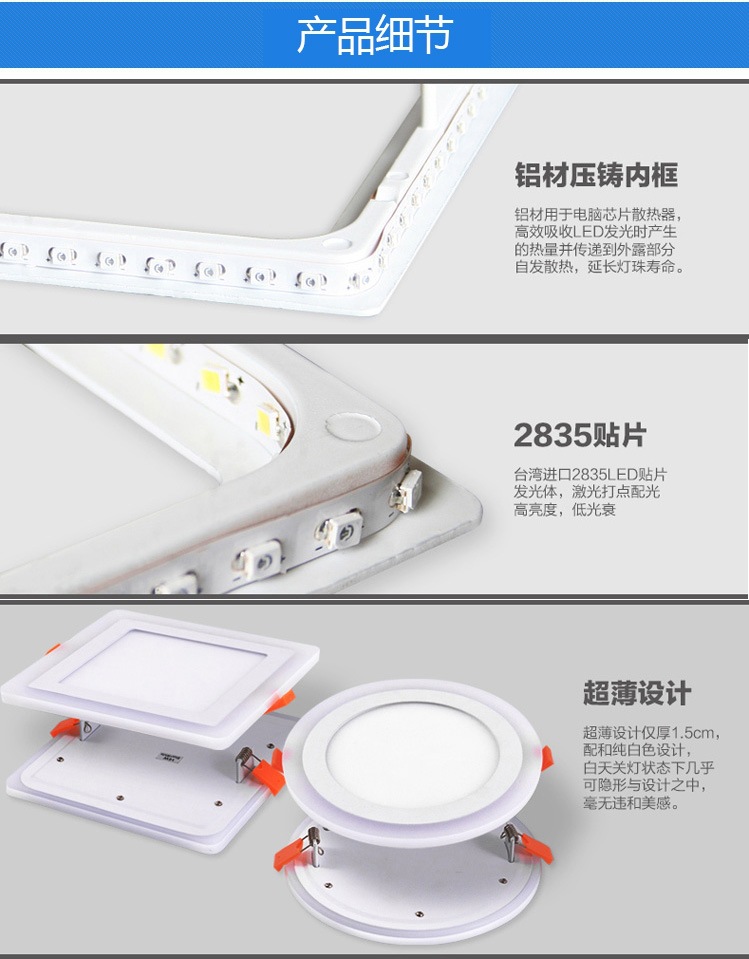 产品细节

铝材压铸内框

铝材用于电脑芯片散热器，高效吸收LED发光时产生的热量并传递到外露部分自发散热，延长灯珠寿命。

2835贴片

台湾进口2835LED贴片发光体，激光打点配光高亮度，低光衰

超薄设计

超薄设计仅厚1.5cm，配和纯白色设计，白天关灯状态下几乎可隐形与设计之中，毫无违和美感。