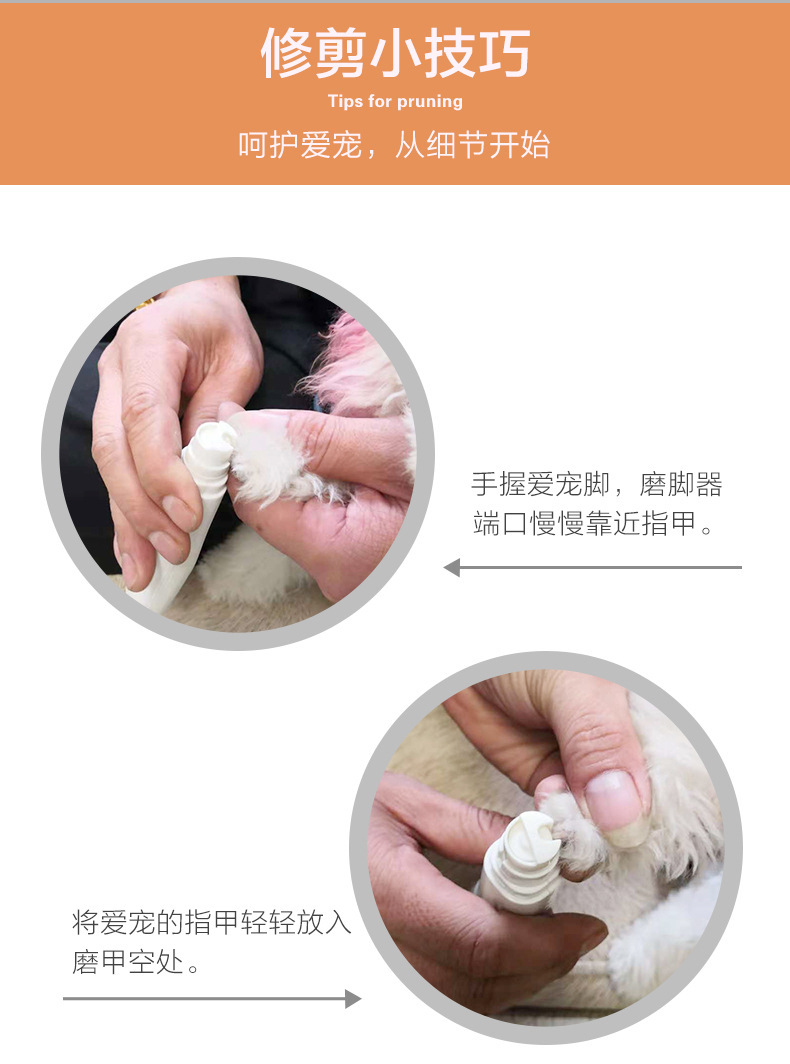 修剪小技巧

Tips for pruning

呵护爱宠，从细节开始

手握爱宠脚，磨脚器端口慢慢靠近指甲。

将爱宠的指甲轻轻放入磨甲空处。