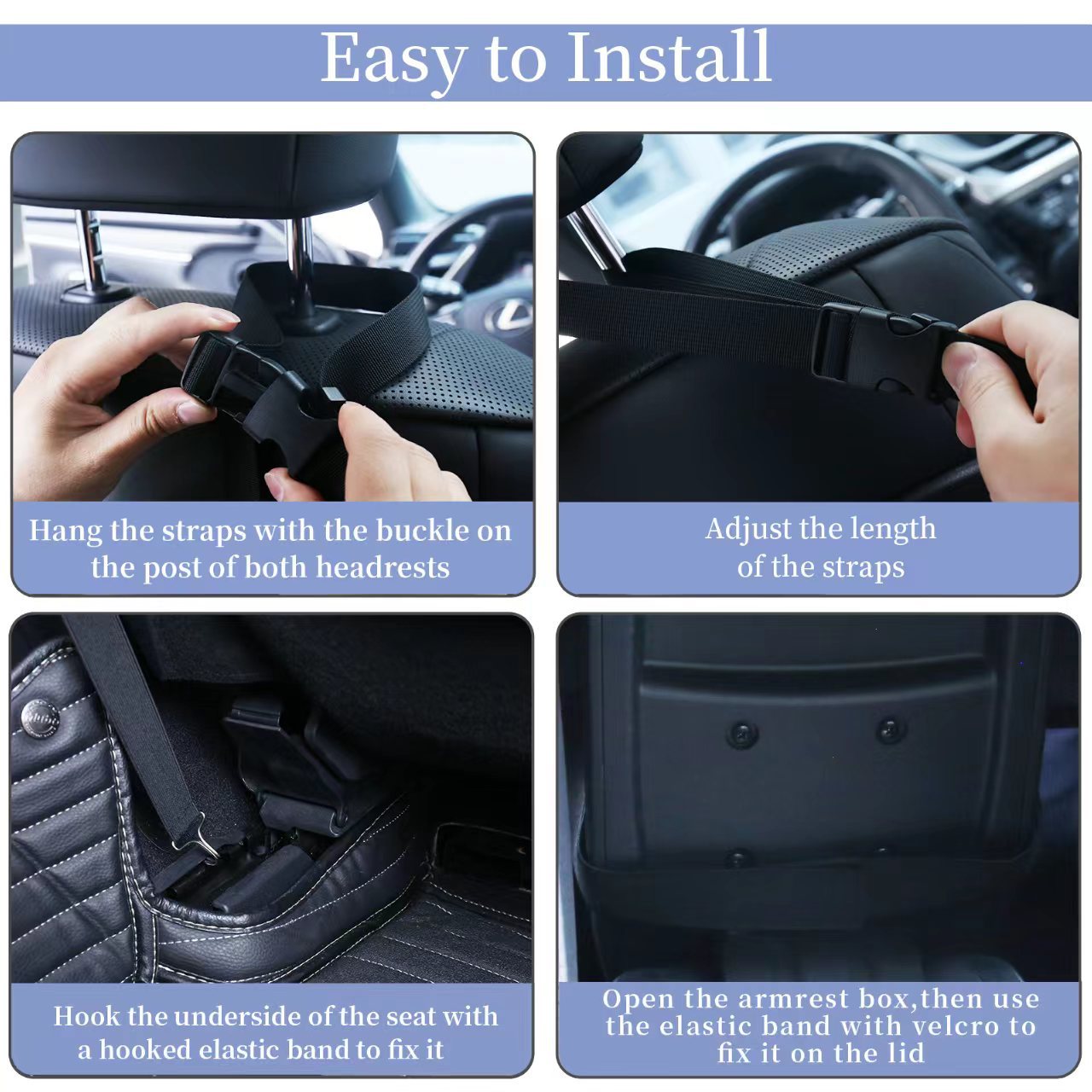 Easy to Install

Hang the straps with the buckle on the post of both headrests

Adjust the length of the straps

Hook the underside of the seat with a hooked elastic band to fix it

Open the armrest box,then use the elastic band with velcro to fix it on the lid