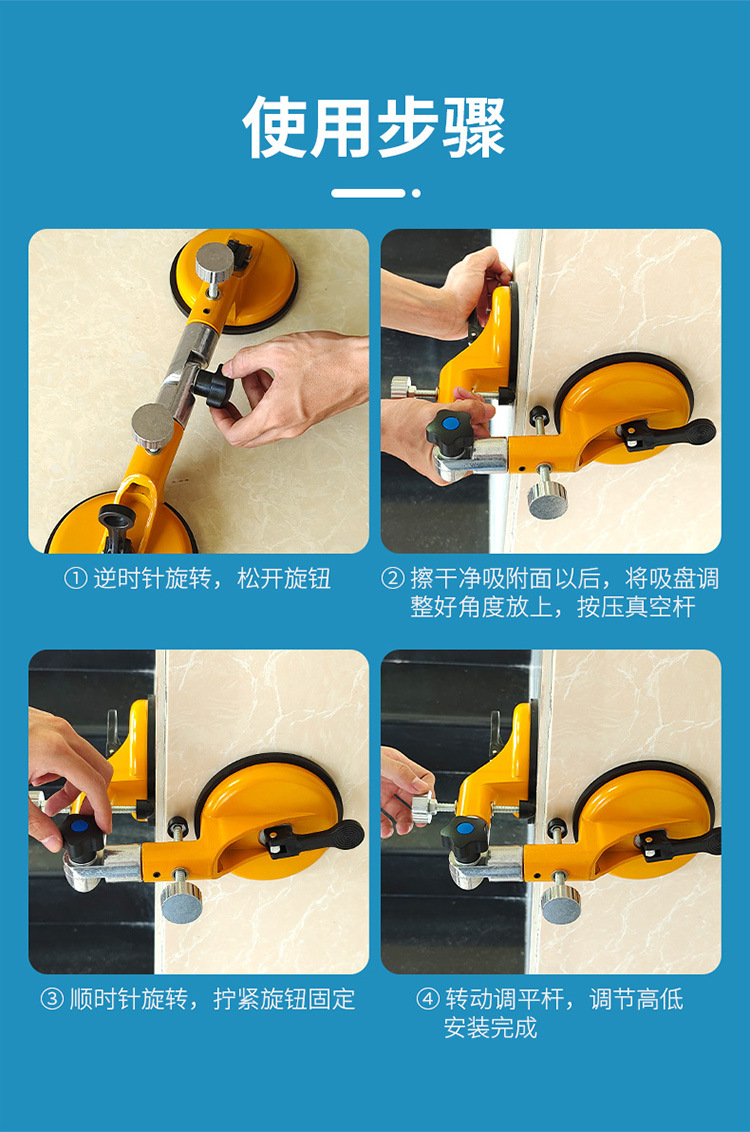 使用步骤

① 逆时针旋转，松开旋钮

② 擦干净吸附面以后，将吸盘调整好角度放上，按压真空杆

③ 顺时针旋转，拧紧旋钮固定

④ 转动调平杆，调节高低安装完成