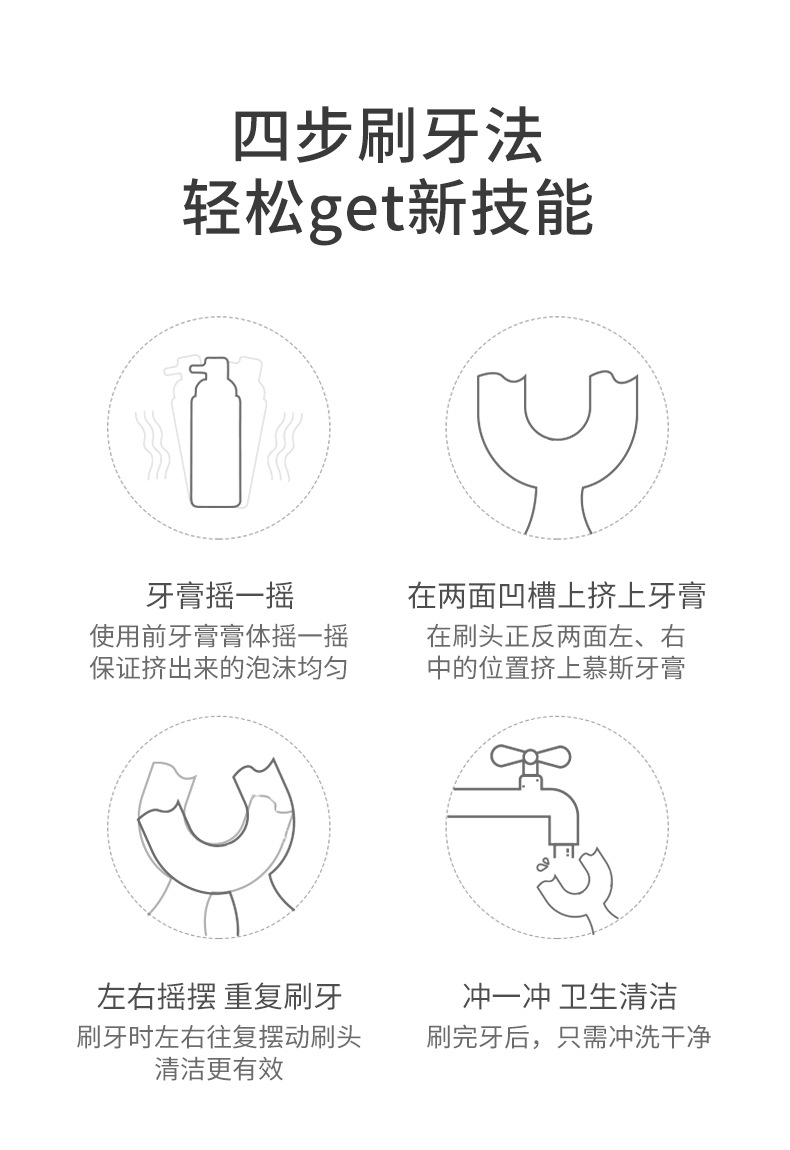 四步刷牙法
轻松get新技能

牙膏摇一摇
使用前牙膏膏体摇一摇
保证挤出来的泡沫均匀

在两面凹槽上挤上牙膏
在刷头正反两面左、右
中的位置挤上慕斯牙膏

左右摇摆 重复刷牙
刷牙时左右往复摆动刷头
清洁更有效

冲一冲 卫生清洁
刷完牙后，只需冲洗干净