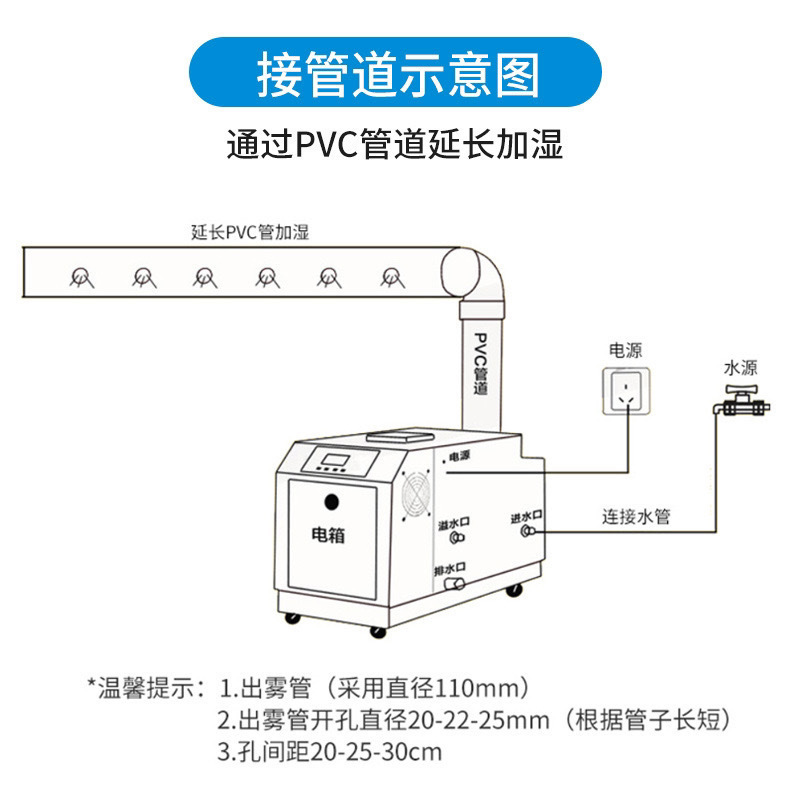 接管道示意图

通过PVC管道延长加湿

延长PVC管加湿

PVC管道

电源

水源

电源

电箱

溢水口

进水口

连接水管

排水口

*温馨提示：1.出雾管（采用直径110mm）
2.出雾管开孔直径20-22-25mm（根据管子长短）
3.孔间距20-25-30cm