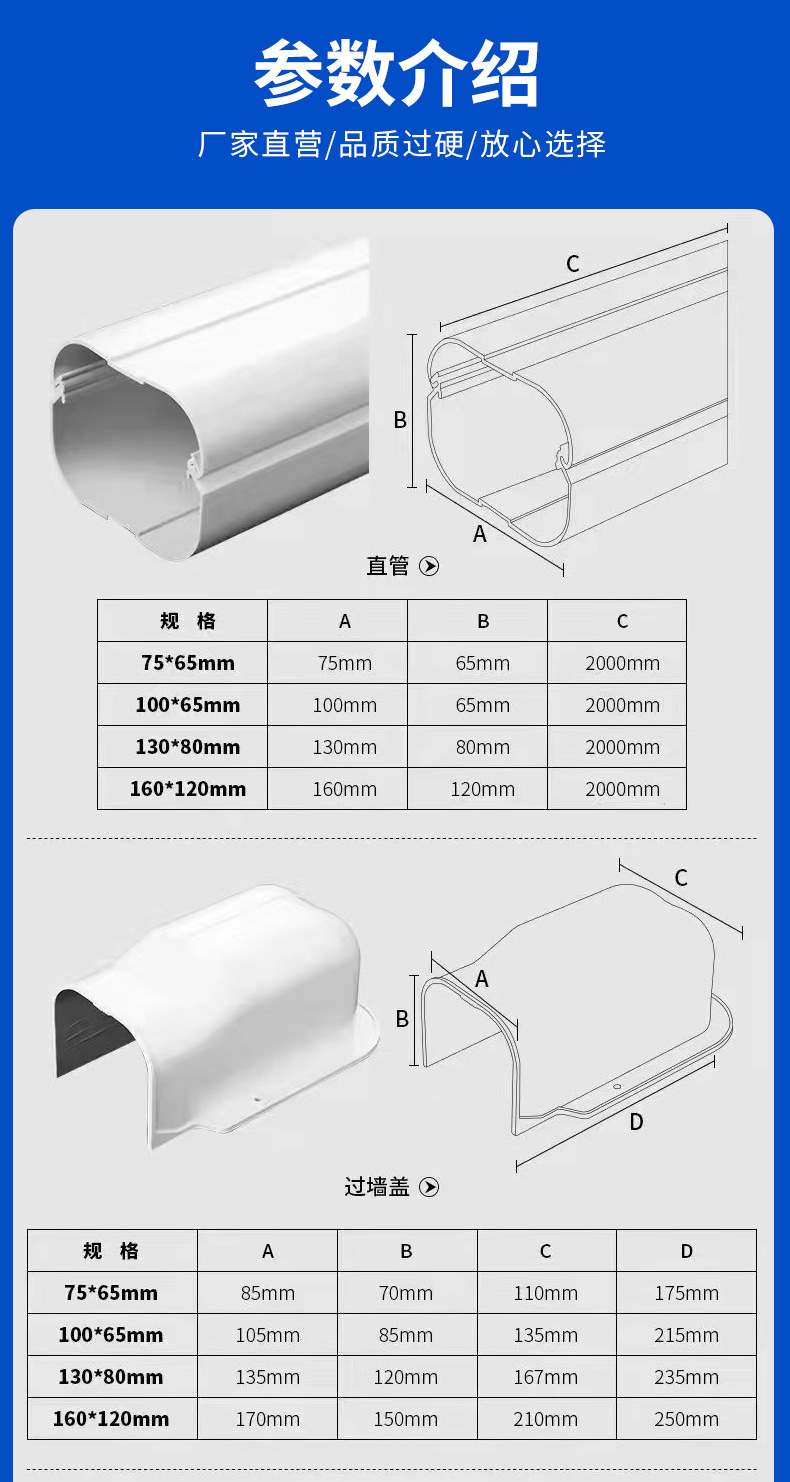 参数介绍

厂家直营/品质过硬/放心选择

C

B

A

直管

| 规 格 | A | B | C |
|---|---|---|---|
| 75*65mm | 75mm | 65mm | 2000mm |
| 100*65mm | 100mm | 65mm | 2000mm |
| 130*80mm | 130mm | 80mm | 2000mm |
| 160*120mm | 160mm | 120mm | 2000mm |

C

A

B

D

过墙盖

| 规 格 | A | B | C | D |
|---|---|---|---|---|
| 75*65mm | 85mm | 70mm | 110mm | 175mm |
| 100*65mm | 105mm | 85mm | 135mm | 215mm |
| 130*80mm | 135mm | 120mm | 167mm | 235mm |
| 160*120mm | 170mm | 150mm | 210mm | 250mm |