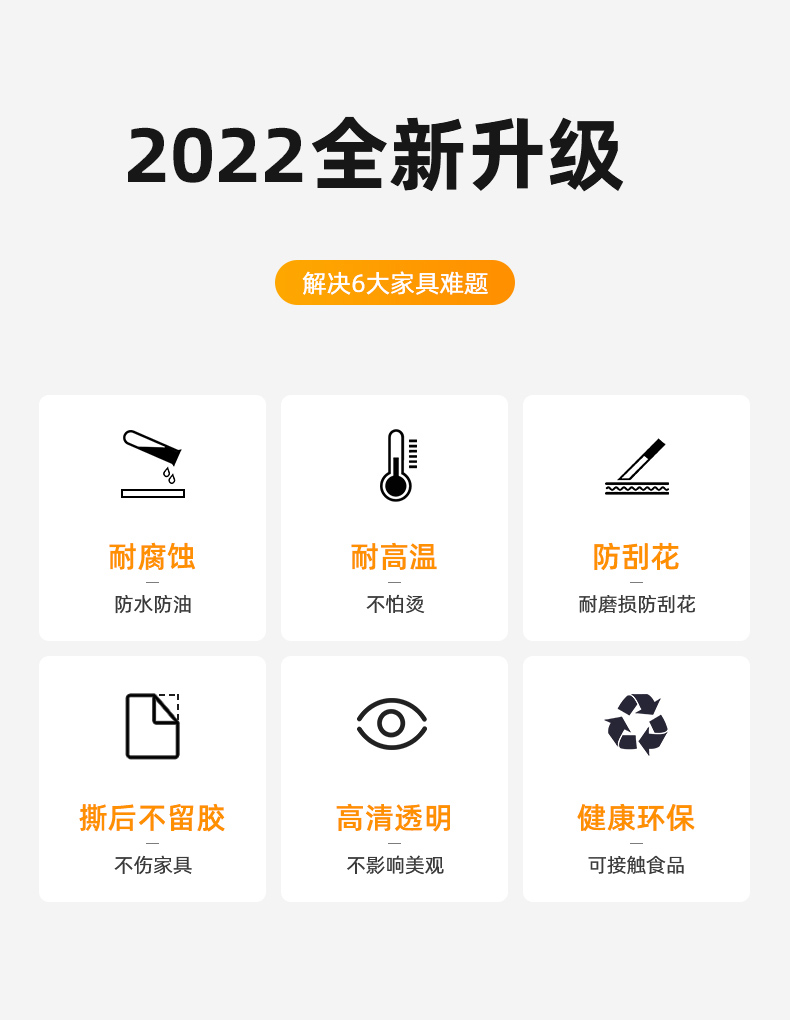 2022全新升级

解决6大家具难题

耐腐蚀
—
防水防油

耐高温
—
不怕烫

防刮花
—
耐磨损防刮花

撕后不留胶
—
不伤家具

高清透明
—
不影响美观

健康环保
—
可接触食品