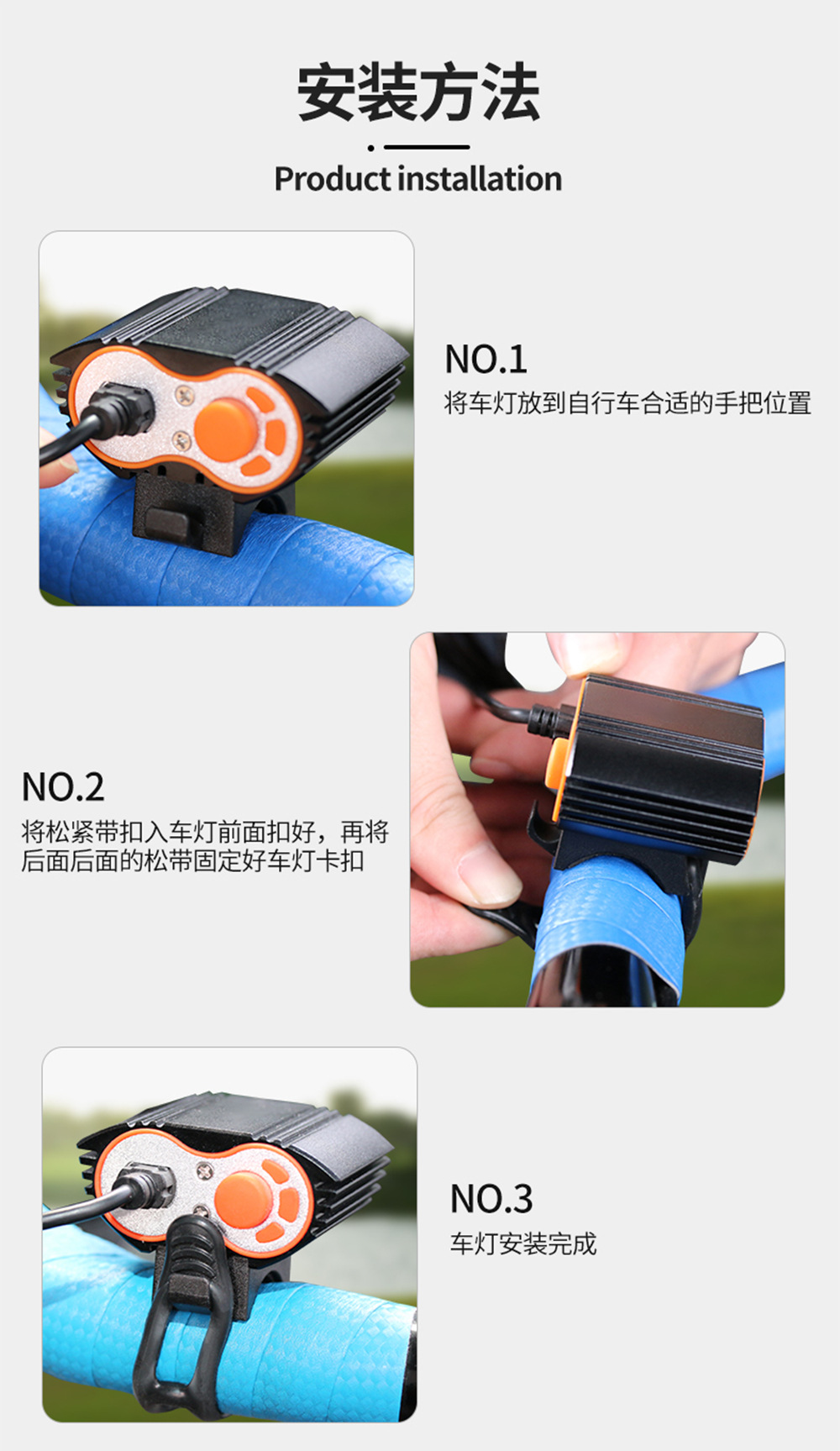 安装方法

Product installation

NO.1
将车灯放到自行车合适的手把位置

NO.2
将松紧带扣入车灯前面扣好，再将后面后面的松带固定好车灯卡扣

NO.3
车灯安装完成