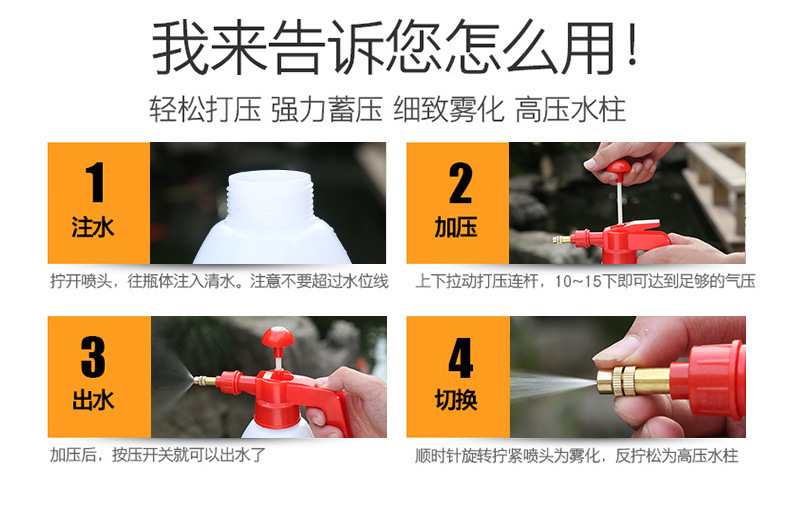 我来告诉您怎么用！

轻松打压 强力蓄压 细致雾化 高压水柱

1
注水

拧开喷头，往瓶体注入清水。注意不要超过水位线

2
加压

上下拉动打压连杆，10~15下即可达到足够的气压

3
出水

加压后，按压开关就可以出水了

4
切换

顺时针旋转拧紧喷头为雾化，反拧松为高压水柱