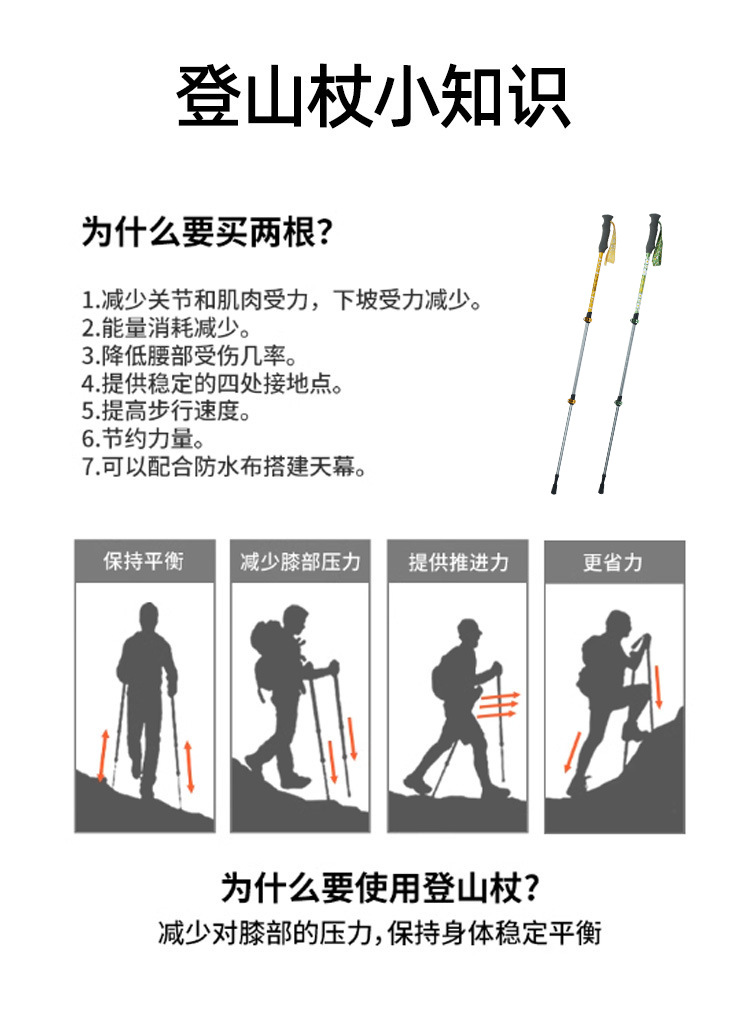 登山杖小知识

为什么要买两根?

1.减少关节和肌肉受力，下坡受力减少。
2.能量消耗减少。
3.降低腰部受伤几率。
4.提供稳定的四处接地点。
5.提高步行速度。
6.节约力量。
7.可以配合防水布搭建天幕。

保持平衡

减少膝部压力

提供推进力

更省力

为什么要使用登山杖?

减少对膝部的压力，保持身体稳定平衡