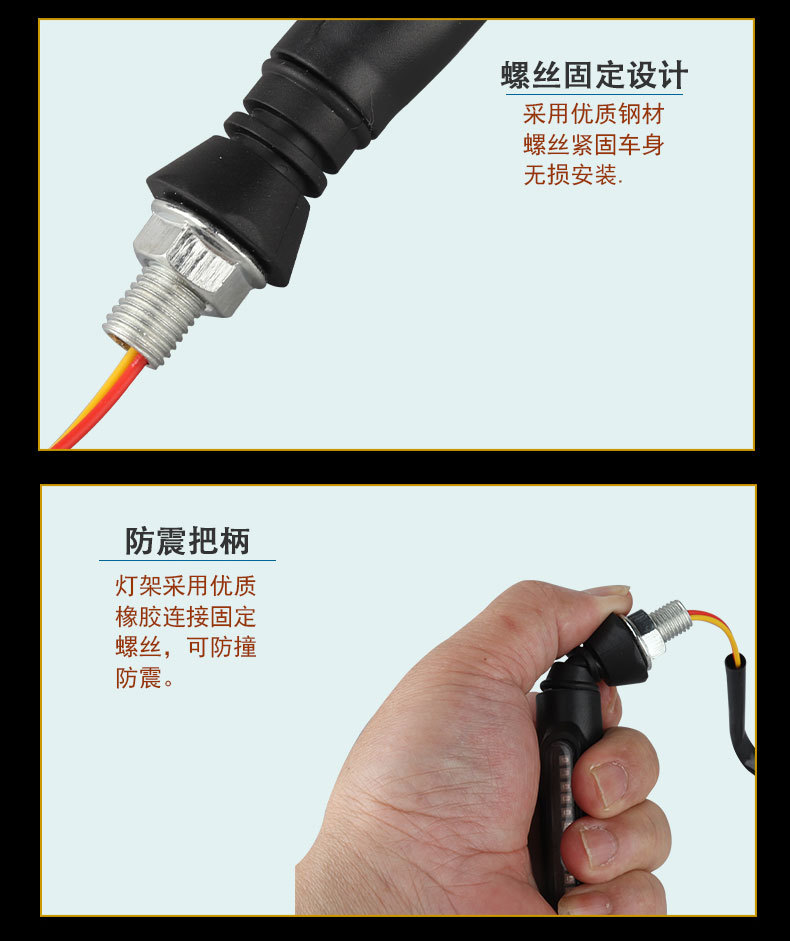 螺丝固定设计

采用优质钢材
螺丝紧固车身
无损安装.

防震把柄

灯架采用优质
橡胶连接固定
螺丝，可防撞
防震。