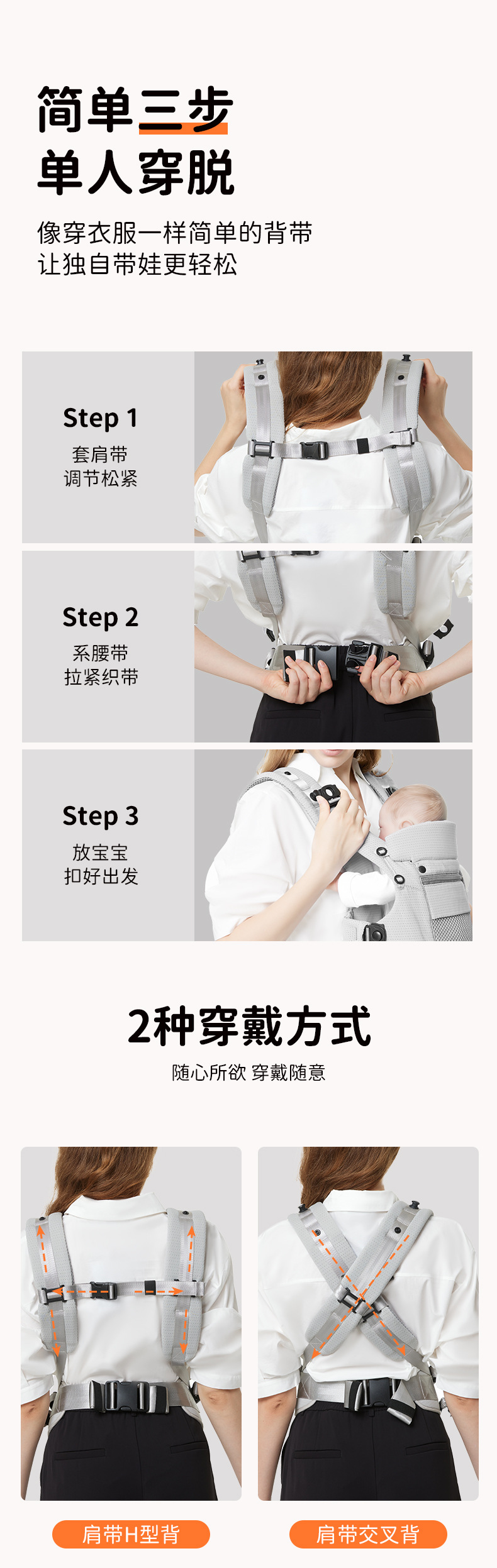 简单三步
单人穿脱

像穿衣服一样简单的背带
让独自带娃更轻松

Step 1
套肩带
调节松紧

Step 2
系腰带
拉紧织带

Step 3
放宝宝
扣好出发

2种穿戴方式

随心所欲 穿戴随意

肩带H型背

肩带交叉背