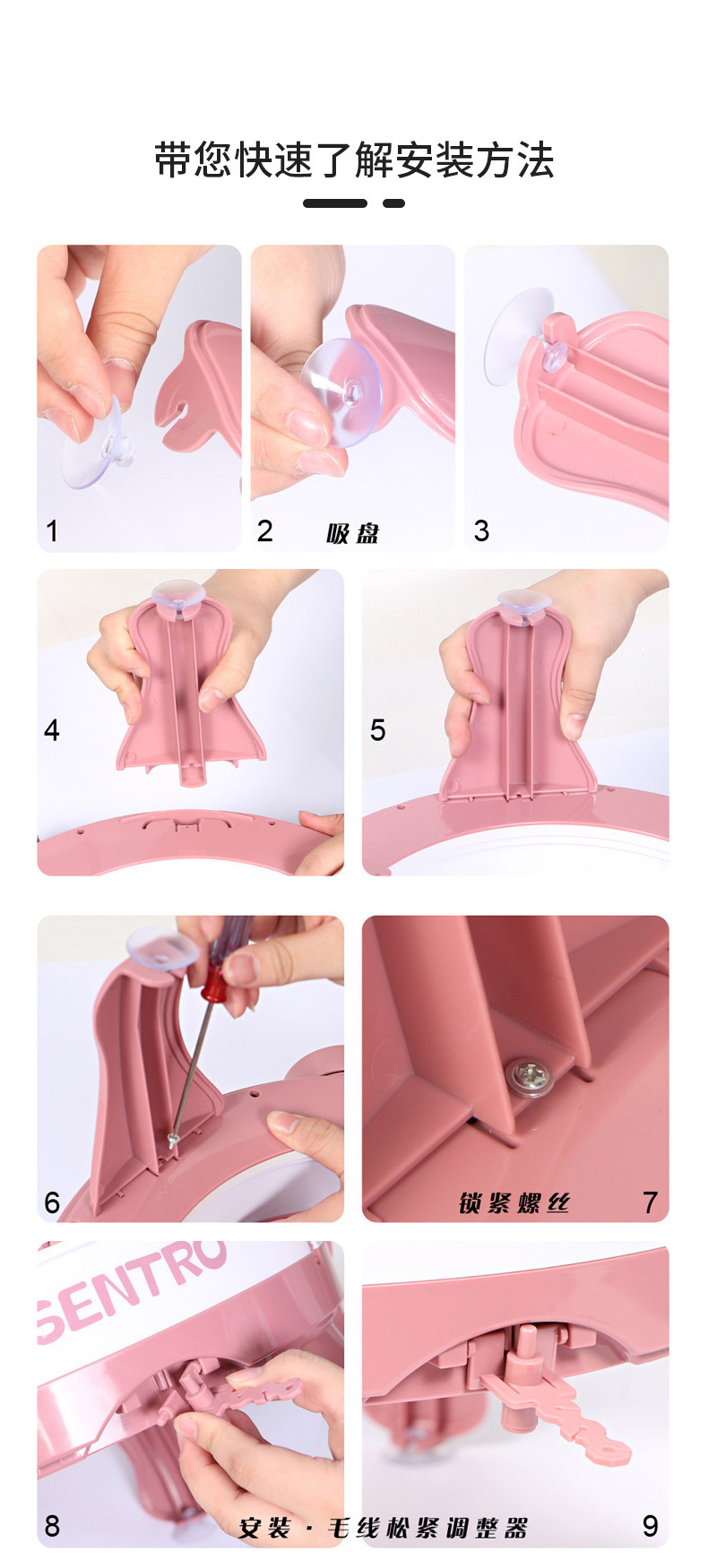 带您快速了解安装方法

1

2 吸盘

3

4

5

6

锁紧螺丝 7

SENTRO

8 安装 · 毛线松紧调整器 9