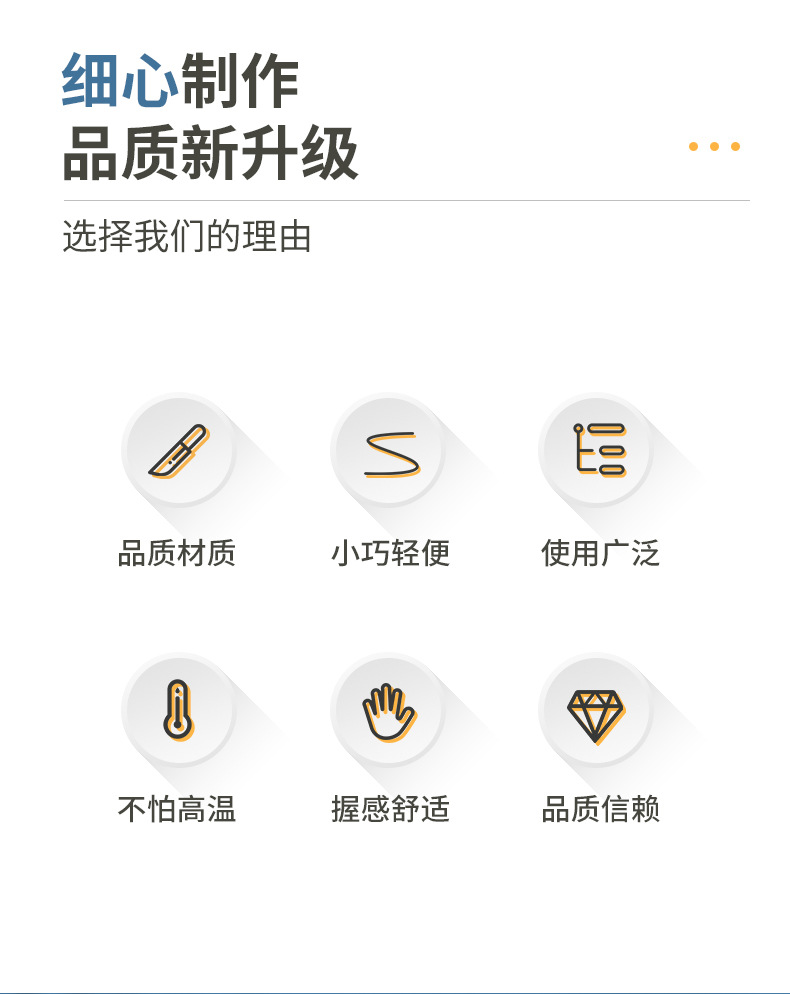 细心制作
品质新升级

选择我们的理由

品质材质

小巧轻便

使用广泛

不怕高温

握感舒适

品质信赖