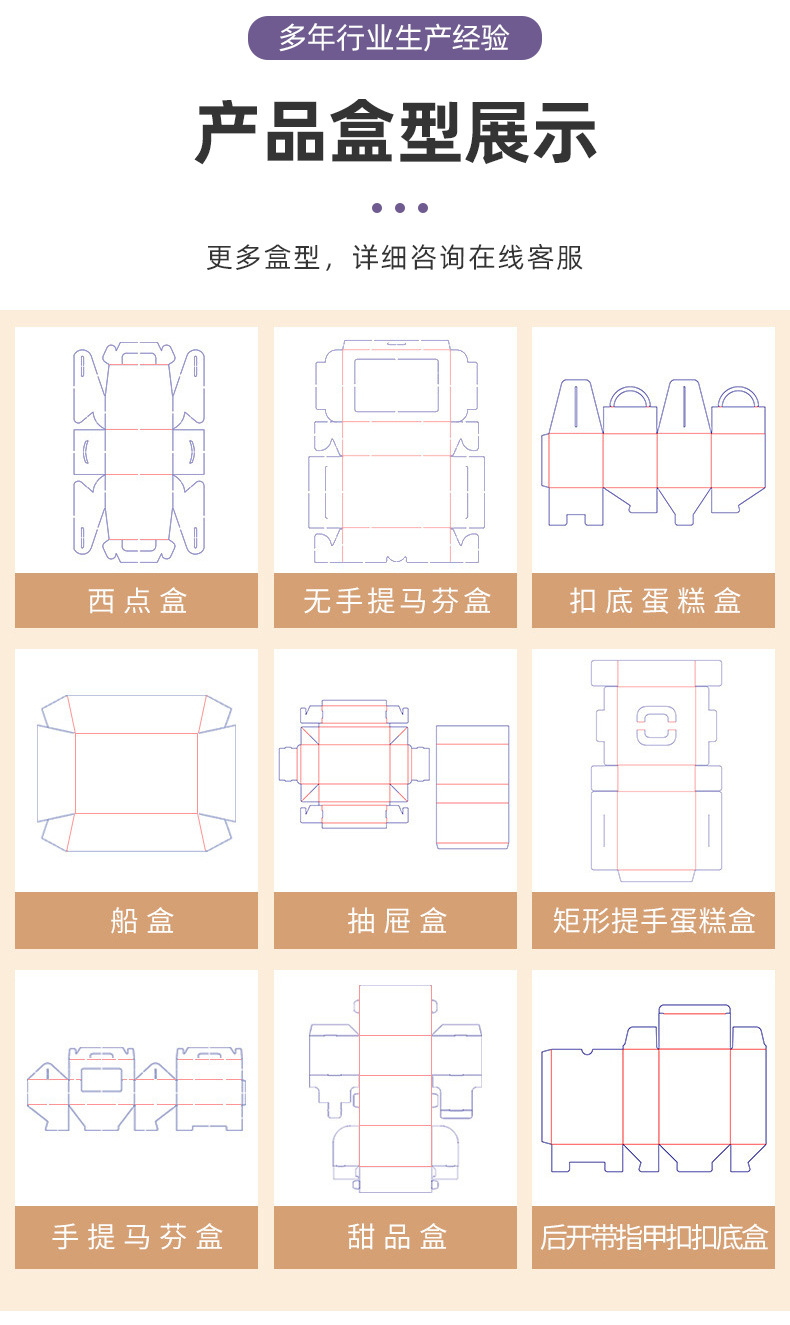 多年行业生产经验

产品盒型展示

更多盒型，详细咨询在线客服

西点盒

无手提马芬盒

扣底蛋糕盒

船盒

抽屉盒

矩形提手蛋糕盒

手提马芬盒

甜品盒

后开带指甲扣扣底盒