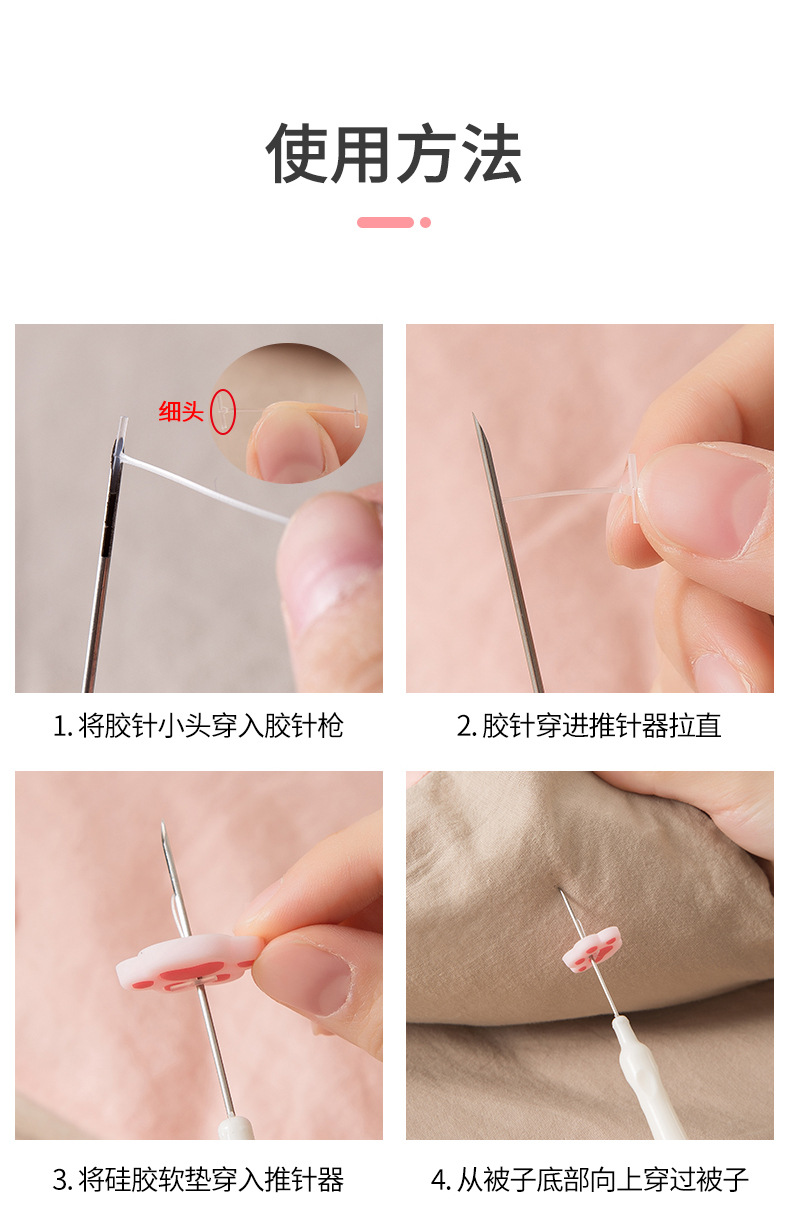 使用方法

细头

1. 将胶针小头穿入胶针枪

2. 胶针穿进推针器拉直

3. 将硅胶软垫穿入推针器

4. 从被子底部向上穿过被子