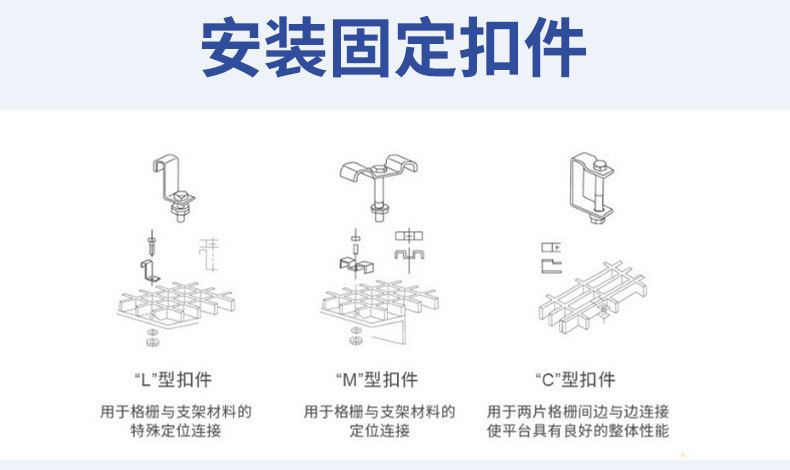 安装固定扣件

“L”型扣件

用于格栅与支架材料的特殊定位连接

“M”型扣件

用于格栅与支架材料的定位连接

“C”型扣件

用于两片格栅间边与边连接使平台具有良好的整体性能