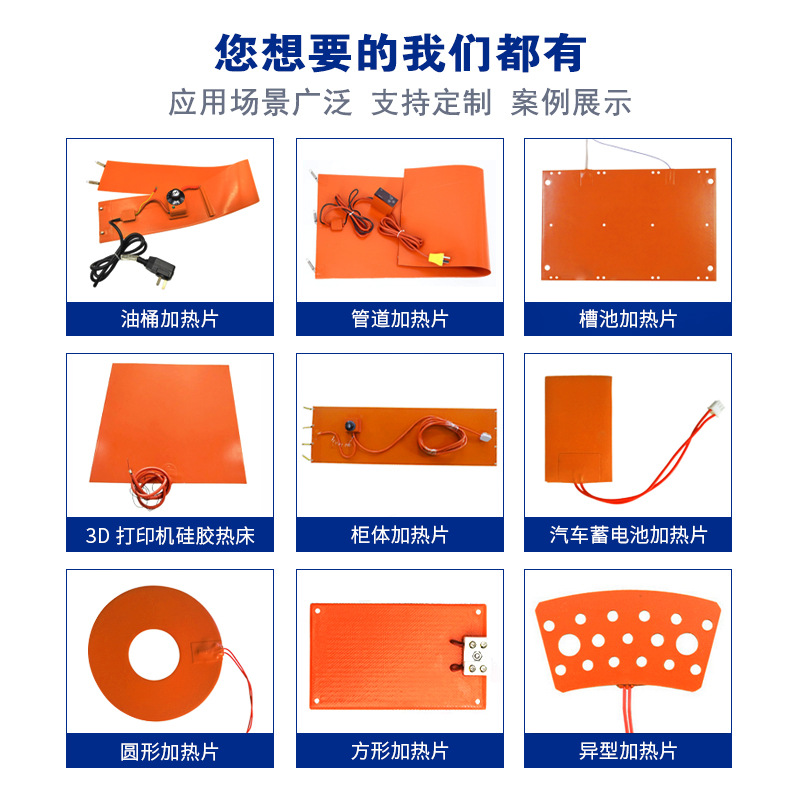 您想要的我们都有

应用场景广泛 支持定制 案例展示

油桶加热片

管道加热片

槽池加热片

3D 打印机硅胶热床

柜体加热片

汽车蓄电池加热片

圆形加热片

方形加热片

异型加热片