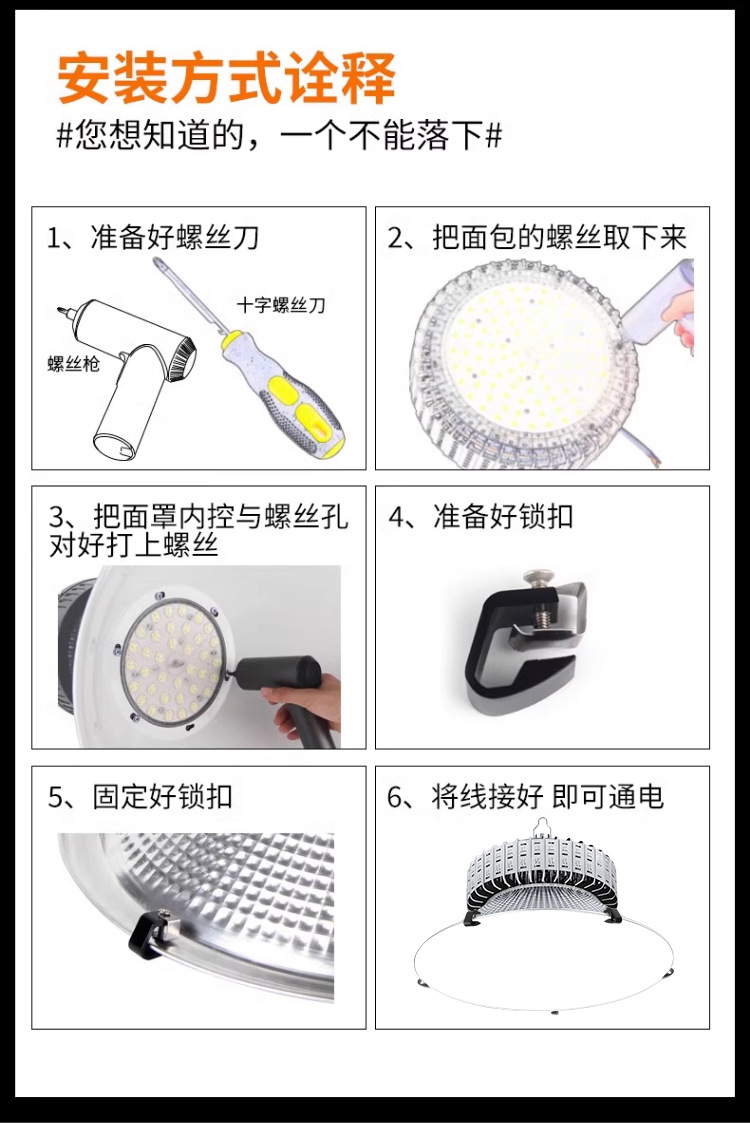 安装方式诠释
#您想知道的，一个不能落下#

1、准备好螺丝刀
十字螺丝刀
螺丝枪

2、把面包的螺丝取下来

3、把面罩内控与螺丝孔对好打上螺丝

4、准备好锁扣

5、固定好锁扣

6、将线接好 即可通电