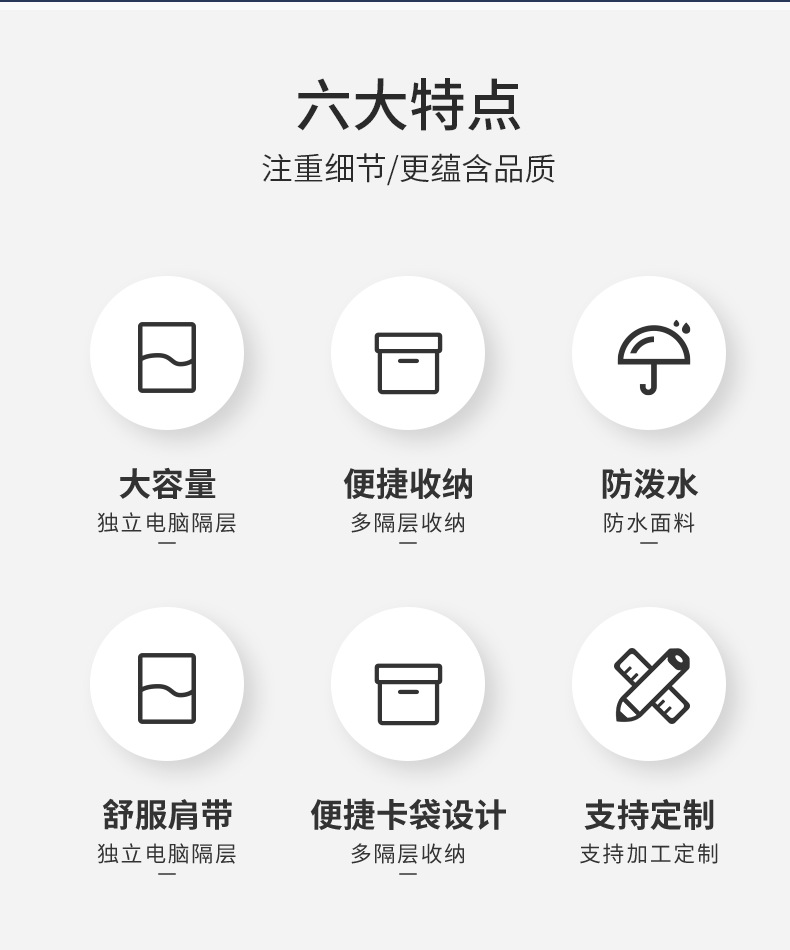 六大特点
注重细节/更蕴含品质

大容量
独立电脑隔层

便捷收纳
多隔层收纳

防泼水
防水面料

舒服肩带
独立电脑隔层

便捷卡袋设计
多隔层收纳

支持定制
支持加工定制