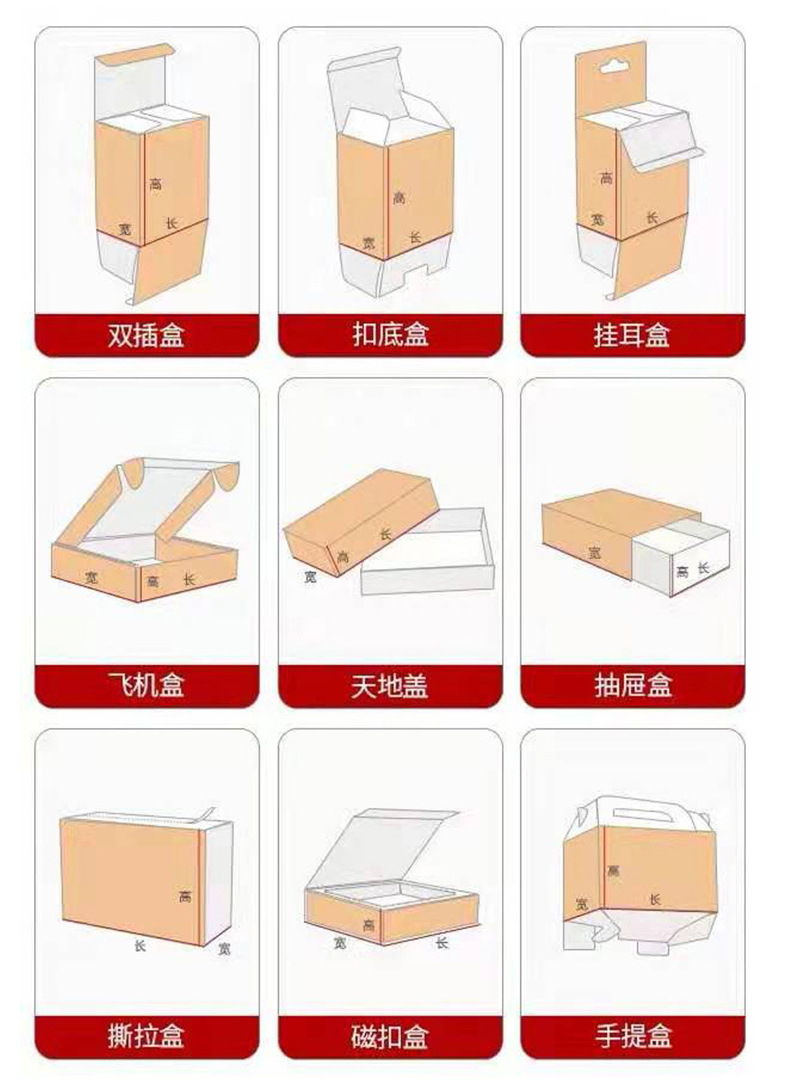 高
宽
长
双插盒

高
宽
长
扣底盒

高
宽
长
挂耳盒

宽
高
长
飞机盒

高
长
宽
天地盖

宽
高
长
抽屉盒

高
长
宽
撕拉盒

高
宽
长
磁扣盒

高
宽
长
手提盒