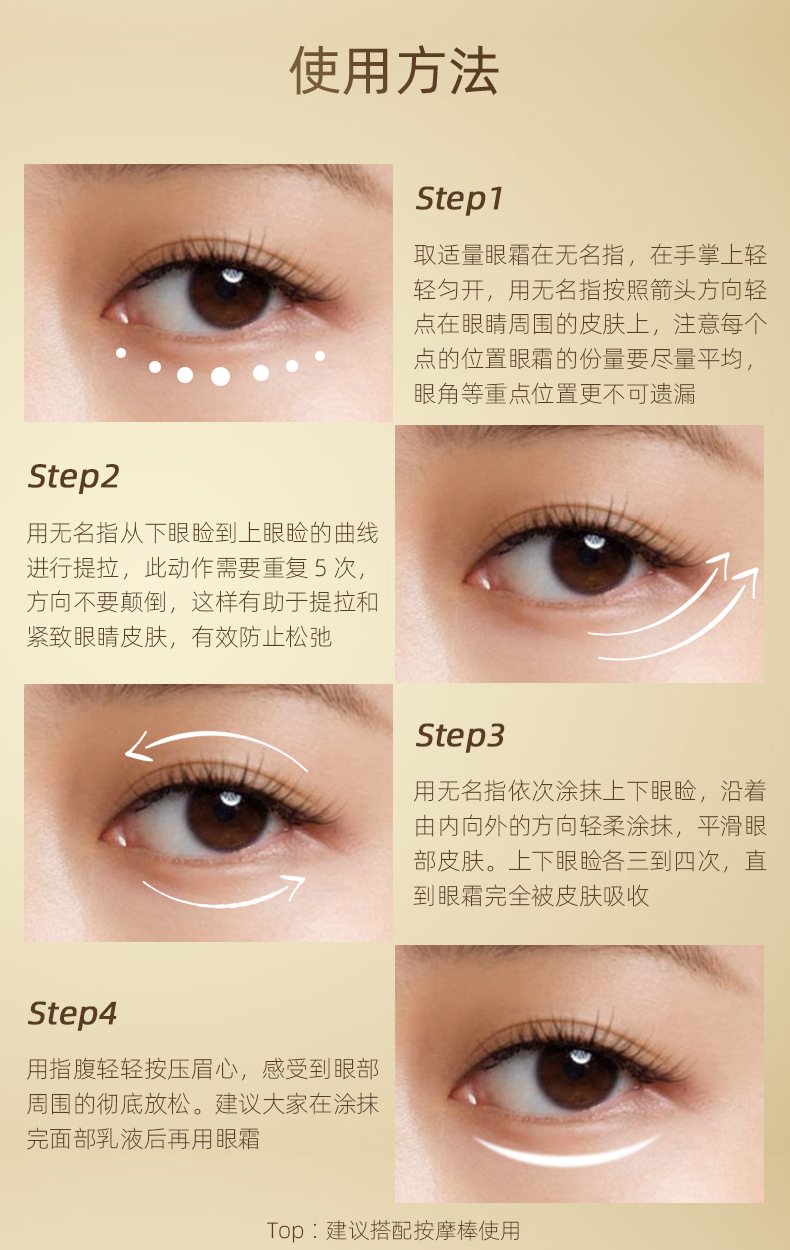 使用方法

Step1

取适量眼霜在无名指，在手掌上轻轻匀开，用无名指按照箭头方向轻点在眼睛周围的皮肤上，注意每个点的位置眼霜的份量要尽量平均，眼角等重点位置更不可遗漏

Step2

用无名指从下眼睑到上眼睑的曲线进行提拉，此动作需要重复 5 次，方向不要颠倒，这样有助于提拉和紧致眼睛皮肤，有效防止松弛

Step3

用无名指依次涂抹上下眼睑，沿着由内向外的方向轻柔涂抹，平滑眼部皮肤。上下眼睑各三到四次，直到眼霜完全被皮肤吸收

Step4

用指腹轻轻按压眉心，感受到眼部周围的彻底放松。建议大家在涂抹完面部乳液后再用眼霜

Top：建议搭配按摩棒使用