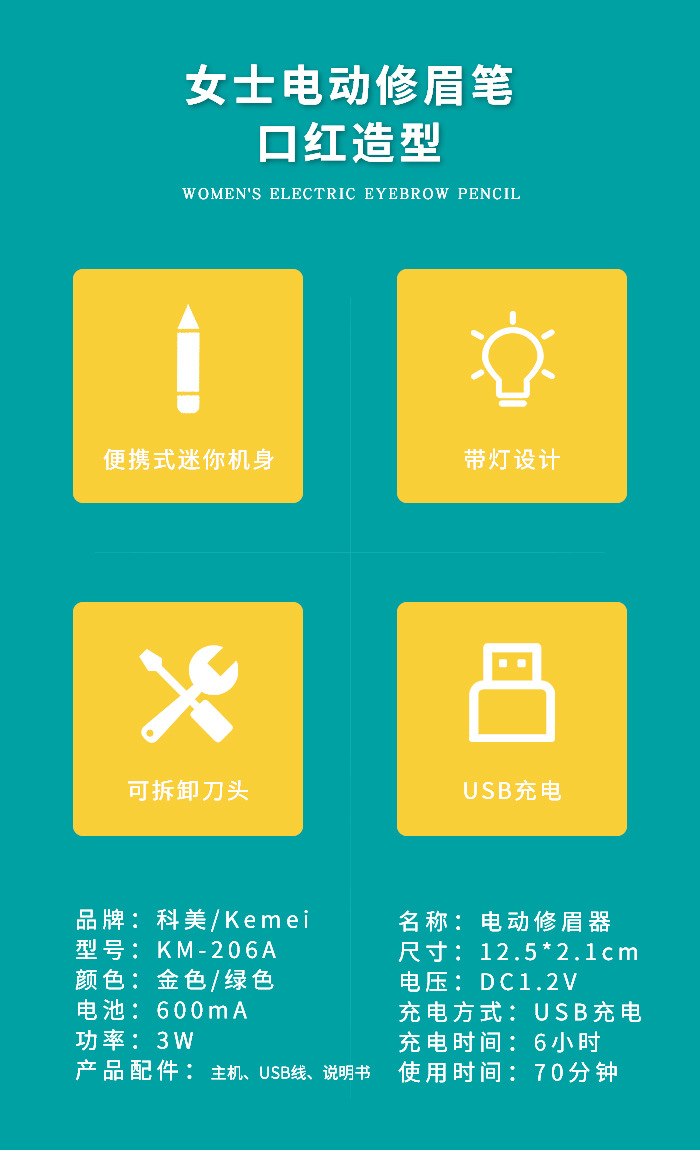 女士电动修眉笔
口红造型

WOMEN'S ELECTRIC EYEBROW PENCIL

便携式迷你机身

带灯设计

可拆卸刀头

USB充电

品牌：科美/Kemei
型号：KM-206A
颜色：金色/绿色
电池：600mA
功率：3W
产品配件：主机、USB线、说明书

名称：电动修眉器
尺寸：12.5*2.1cm
电压：DC1.2V
充电方式：USB充电
充电时间：6小时
使用时间：70分钟