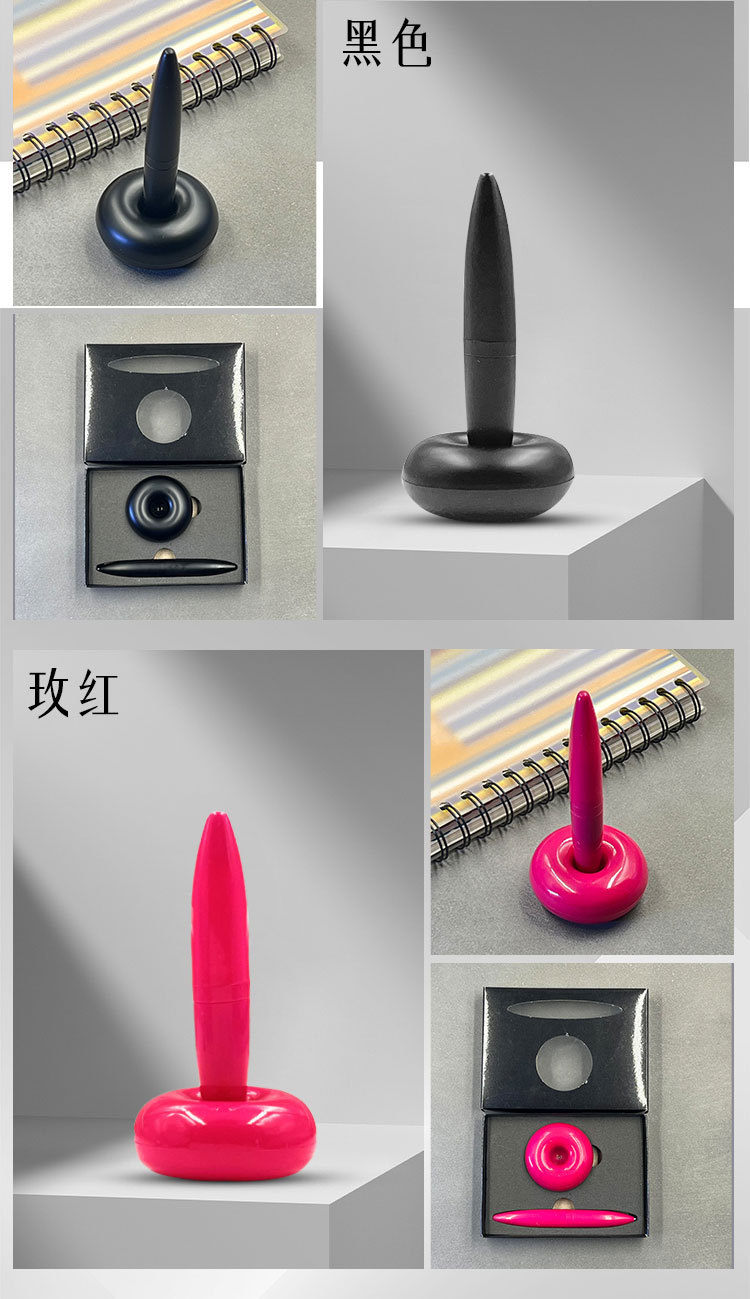 黑色

玫红