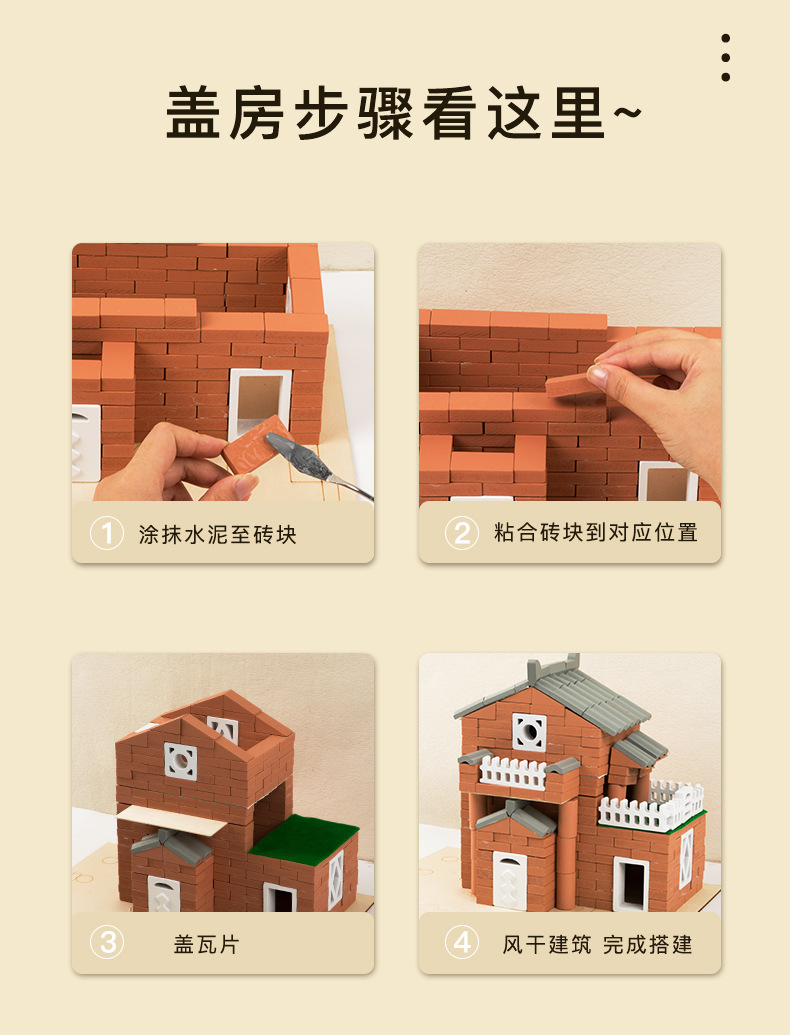 盖房步骤看这里~

1 涂抹水泥至砖块

2 粘合砖块到对应位置

3 盖瓦片

4 风干建筑 完成搭建