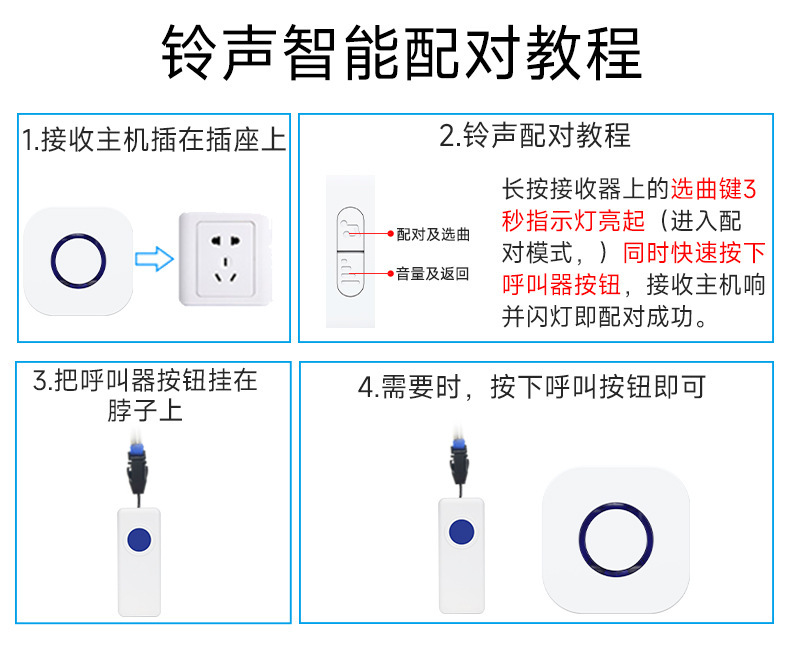 铃声智能配对教程

1.接收主机插在插座上

2.铃声配对教程

配对及选曲

音量及返回

长按接收器上的选曲键3秒指示灯亮起（进入配对模式，）同时快速按下呼叫器按钮，接收主机响并闪灯即配对成功。

3.把呼叫器按钮挂在脖子上

4.需要时，按下呼叫按钮即可