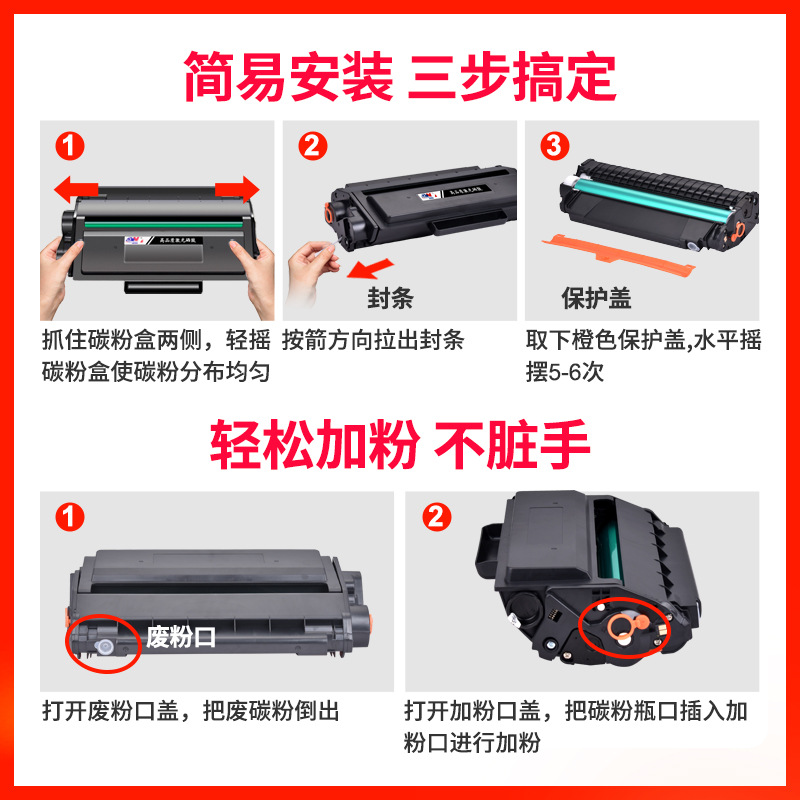 简易安装 三步搞定

1

抓住碳粉盒两侧，轻摇碳粉盒使碳粉分布均匀

2

封条

按箭方向拉出封条

3

保护盖

取下橙色保护盖,水平摇摆5-6次

轻松加粉 不脏手

1

废粉口

打开废粉口盖，把废碳粉倒出

2

打开加粉口盖，把碳粉瓶口插入加粉口进行加粉