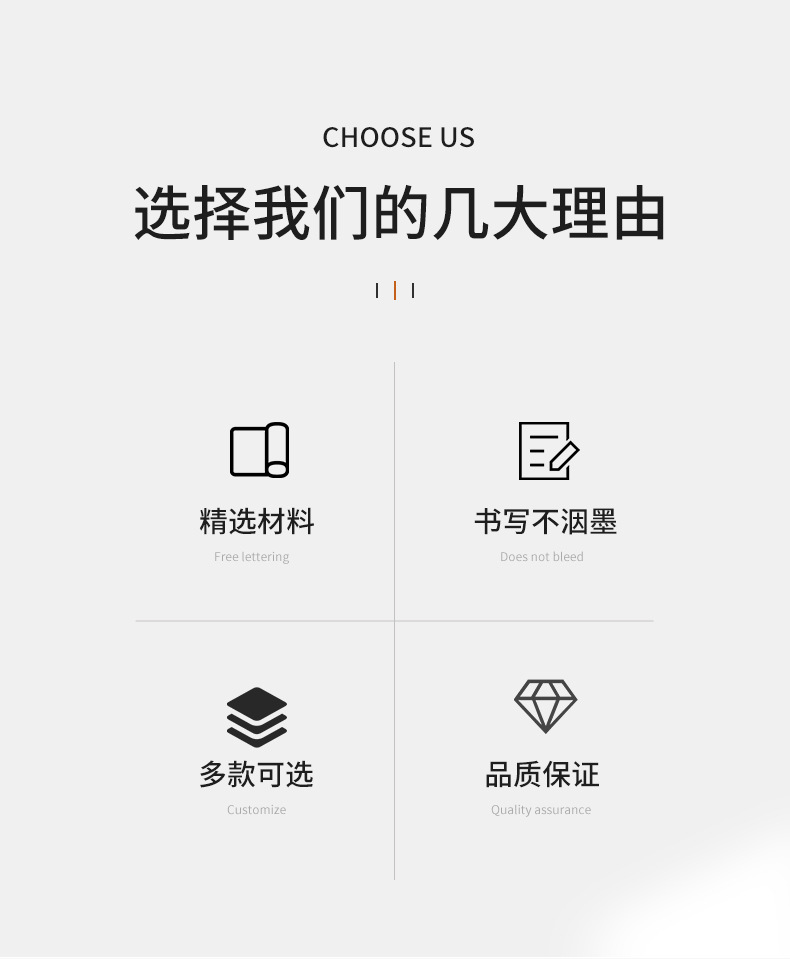 CHOOSE US

选择我们的几大理由

精选材料

Free lettering

书写不洇墨

Does not bleed

多款可选

Customize

品质保证

Quality assurance