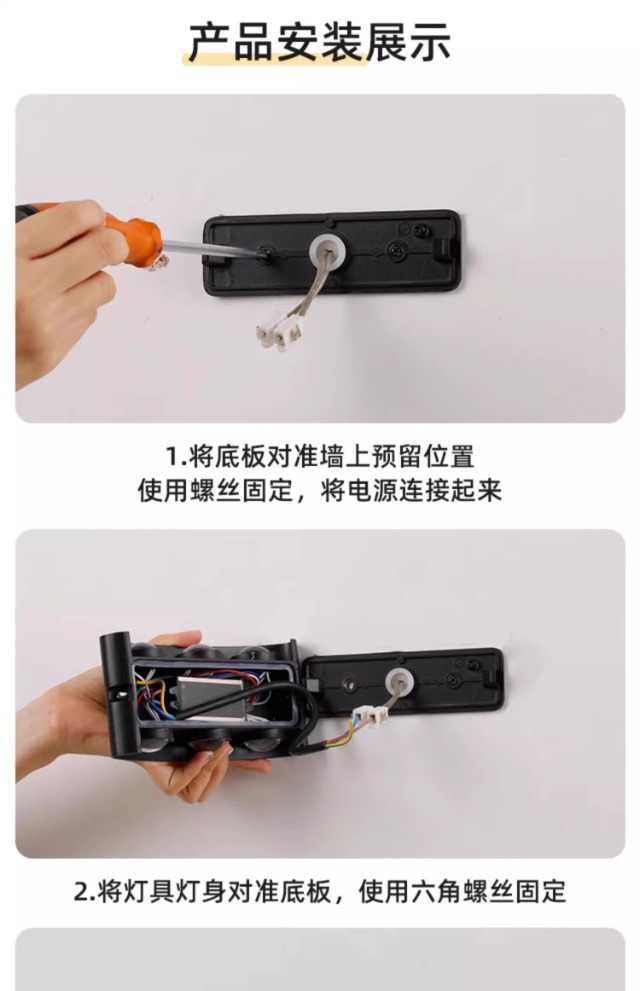 产品安装展示

1.将底板对准墙上预留位置
使用螺丝固定，将电源连接起来

2.将灯具灯身对准底板，使用六角螺丝固定