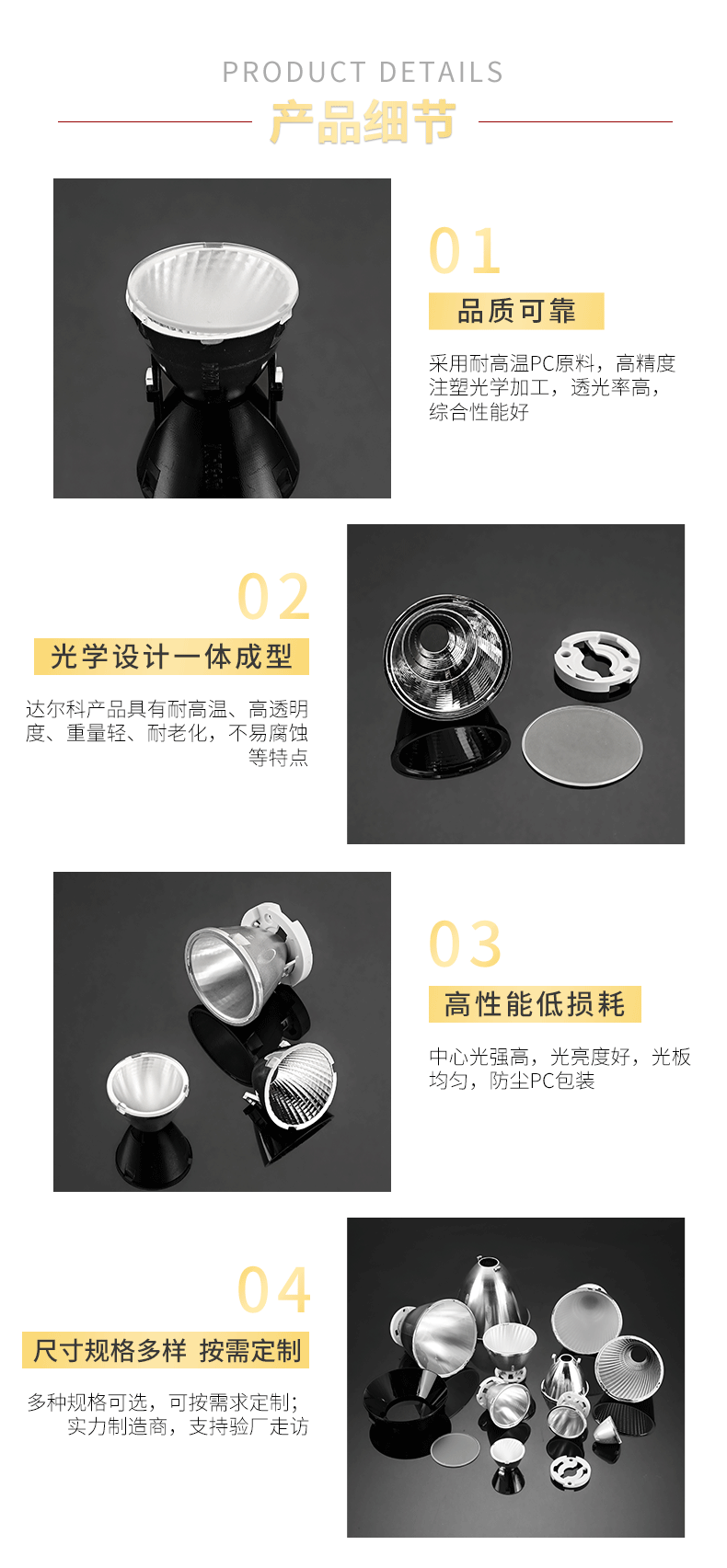 PRODUCT DETAILS
产品细节

01
品质可靠
采用耐高温PC原料，高精度注塑光学加工，透光率高，综合性能好

02
光学设计一体成型
达尔科产品具有耐高温、高透明度、重量轻、耐老化，不易腐蚀等特点

03
高性能低损耗
中心光强高，光亮度好，光板均匀，防尘PC包装

04
尺寸规格多样 按需定制
多种规格可选，可按需求定制；实力制造商，支持验厂走访