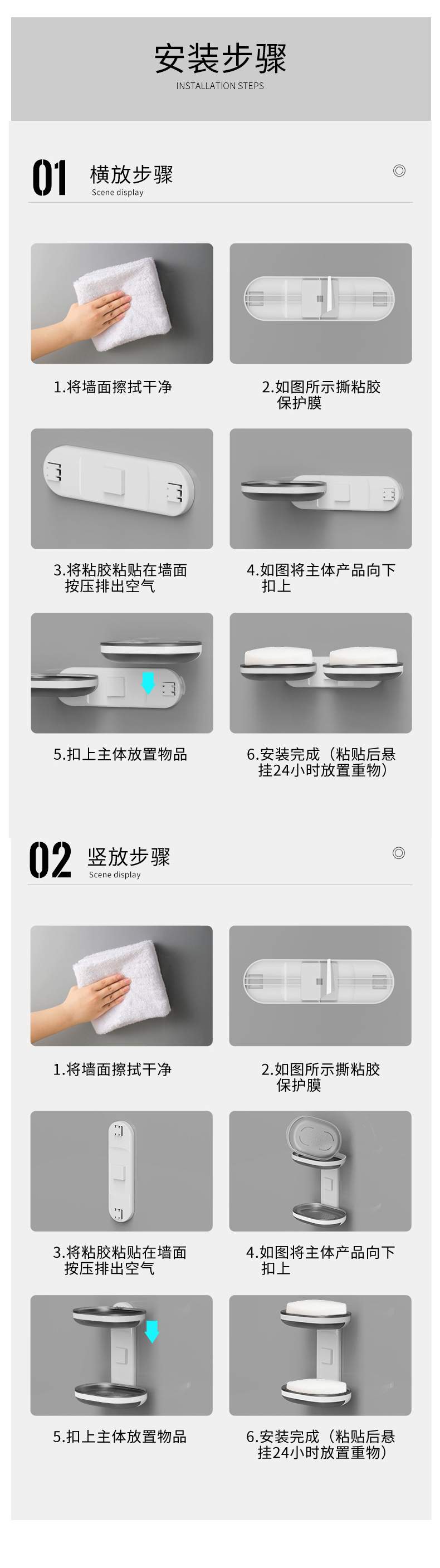 安装步骤
INSTALLATION STEPS

01 横放步骤
Scene display

1.将墙面擦拭干净

2.如图所示撕粘胶保护膜

3.将粘胶粘贴在墙面按压排出空气

4.如图将主体产品向下扣上

5.扣上主体放置物品

6.安装完成（粘贴后悬挂24小时放置重物）

02 竖放步骤
Scene display

1.将墙面擦拭干净

2.如图所示撕粘胶保护膜

3.将粘胶粘贴在墙面按压排出空气

4.如图将主体产品向下扣上

5.扣上主体放置物品

6.安装完成（粘贴后悬挂24小时放置重物）