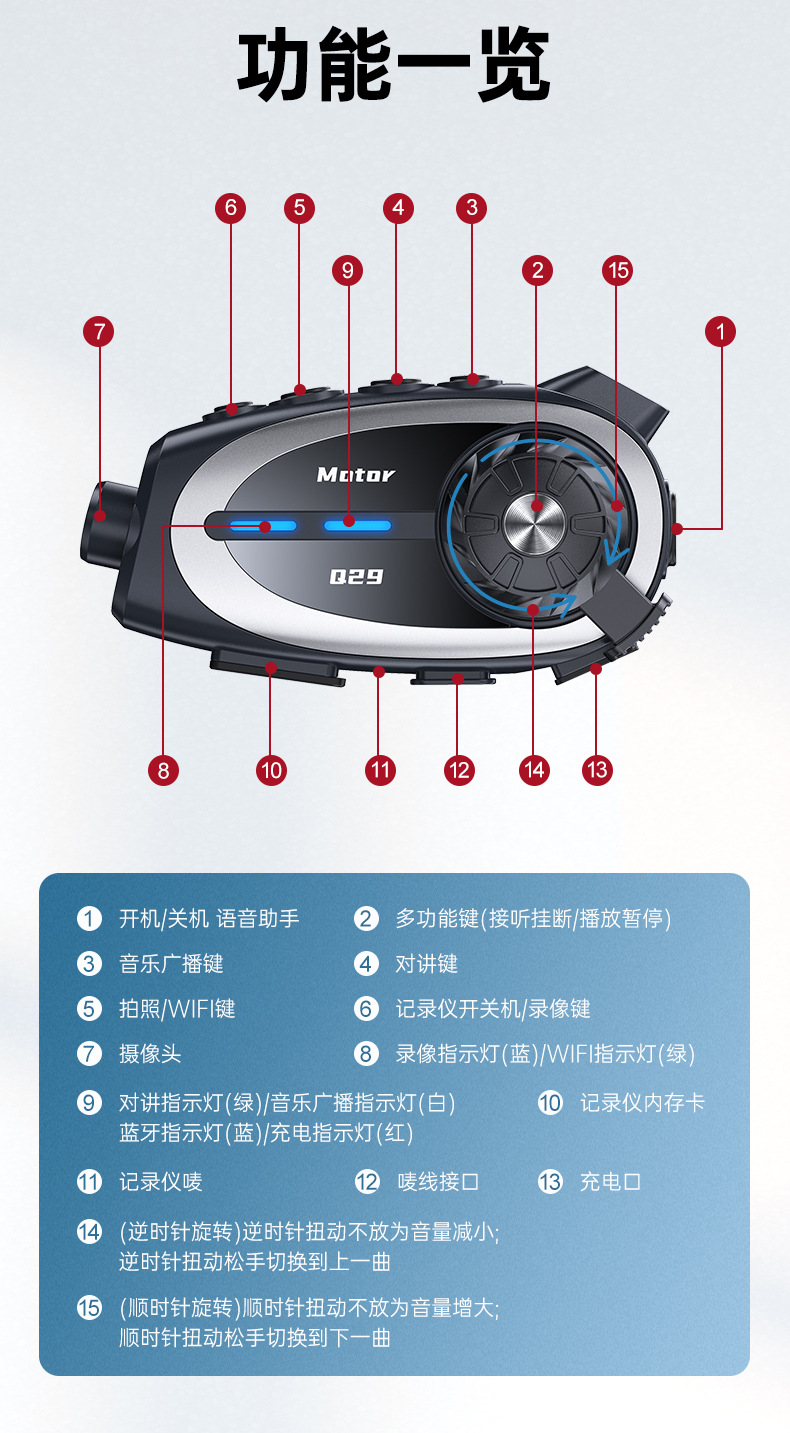 功能一览

6 5 4 3
9 2 15
7 1

Motor
Q29

8 10 11 12 14 13

1 开机/关机 语音助手
2 多功能键(接听挂断/播放暂停)
3 音乐广播键
4 对讲键
5 拍照/WIFI键
6 记录仪开关机/录像键
7 摄像头
8 录像指示灯(蓝)/WIFI指示灯(绿)
9 对讲指示灯(绿)/音乐广播指示灯(白) 蓝牙指示灯(蓝)/充电指示灯(红)
10 记录仪内存卡
11 记录仪唛
12 唛线接口
13 充电口
14 (逆时针旋转)逆时针扭动不放为音量减小; 逆时针扭动松手切换到上一曲
15 (顺时针旋转)顺时针扭动不放为音量增大; 顺时针扭动松手切换到下一曲