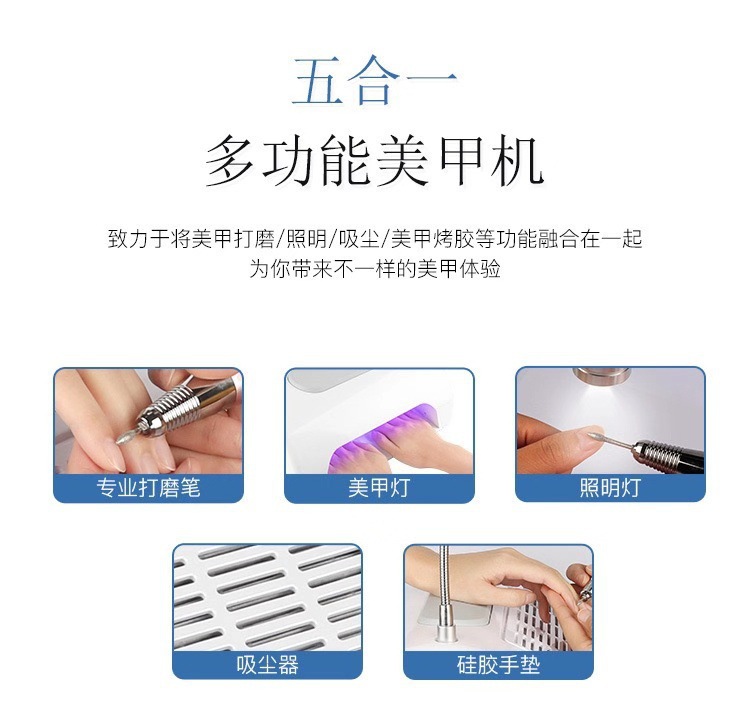 五合一
多功能美甲机

致力于将美甲打磨/照明/吸尘/美甲烤胶等功能融合在一起
为你带来不一样的美甲体验

专业打磨笔

美甲灯

照明灯

吸尘器

硅胶手垫