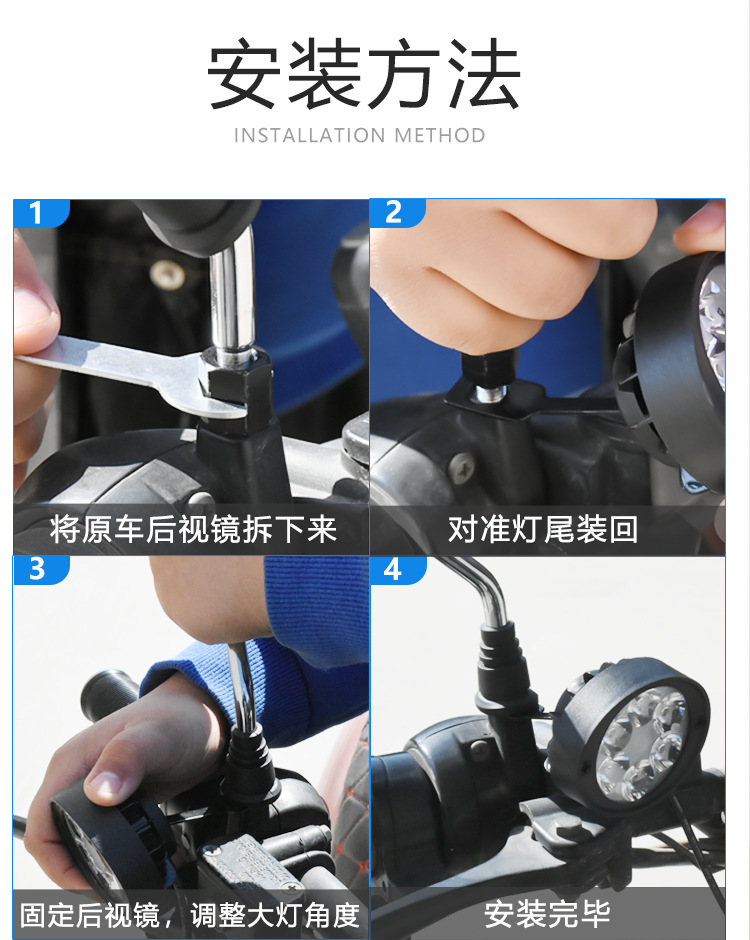 安装方法

INSTALLATION METHOD

1

将原车后视镜拆下来

2

对准灯尾装回

3

固定后视镜，调整大灯角度

4

安装完毕