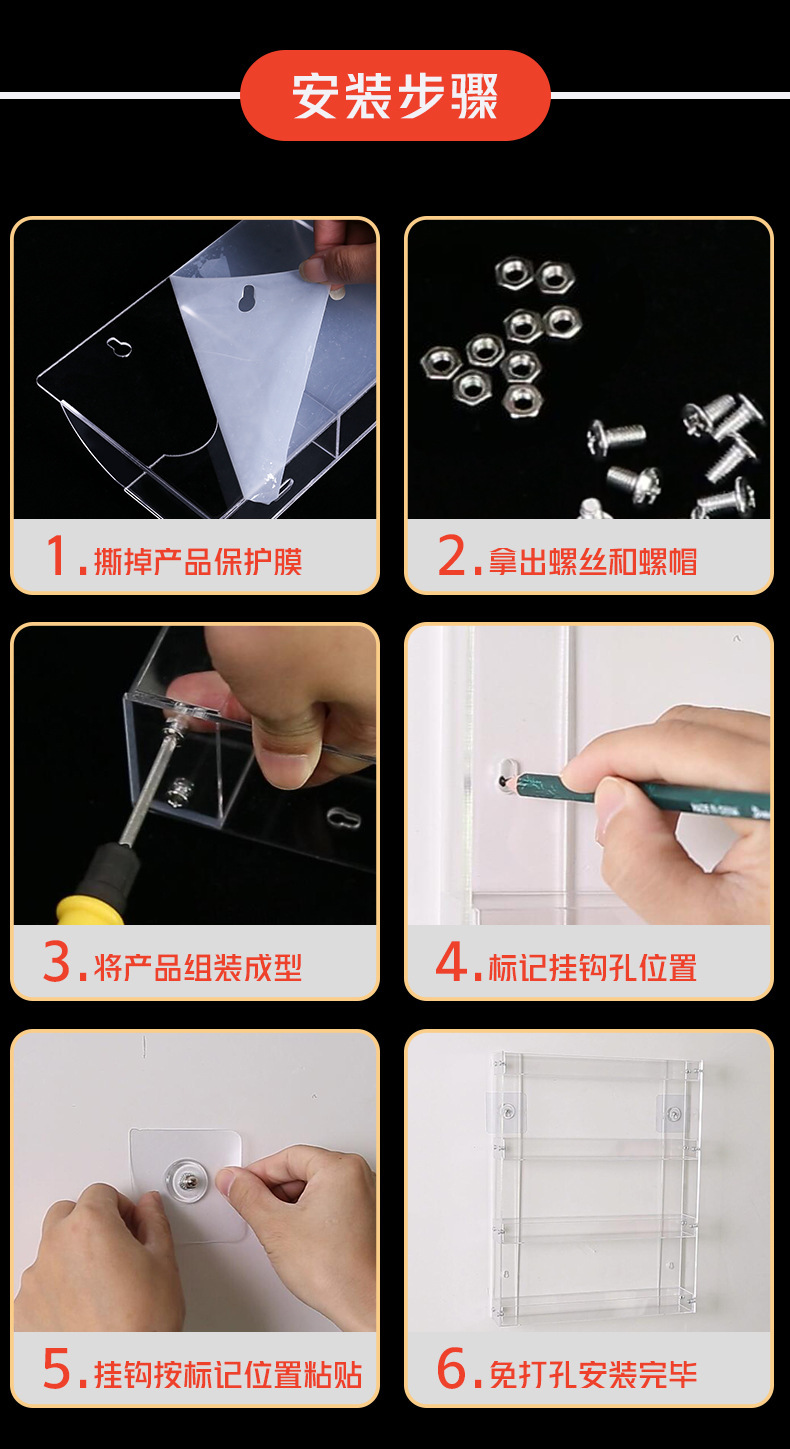 安装步骤

1. 撕掉产品保护膜

2. 拿出螺丝和螺帽

3. 将产品组装成型

4. 标记挂钩孔位置

5. 挂钩按标记位置粘贴

6. 免打孔安装完毕