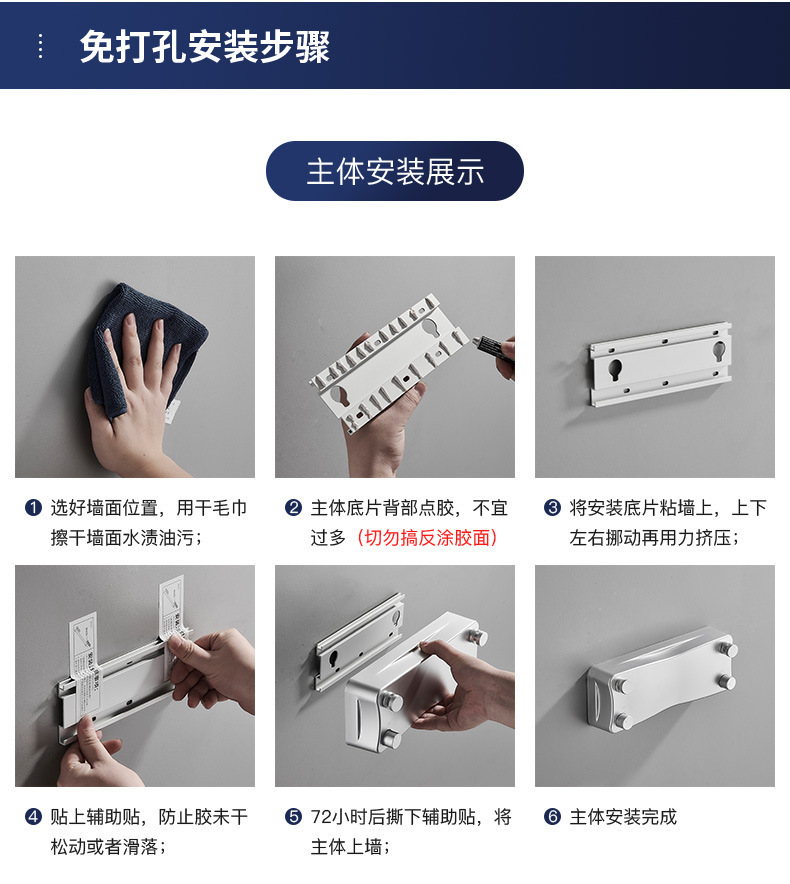 免打孔安装步骤

主体安装展示

❶ 选好墙面位置，用干毛巾擦干墙面水渍油污；

❷ 主体底片背部点胶，不宜过多（切勿搞反涂胶面）

❸ 将安装底片粘墙上，上下左右挪动再用力挤压；

❹ 贴上辅助贴，防止胶未干松动或者滑落；

❺ 72小时后撕下辅助贴，将主体上墙；

❻ 主体安装完成