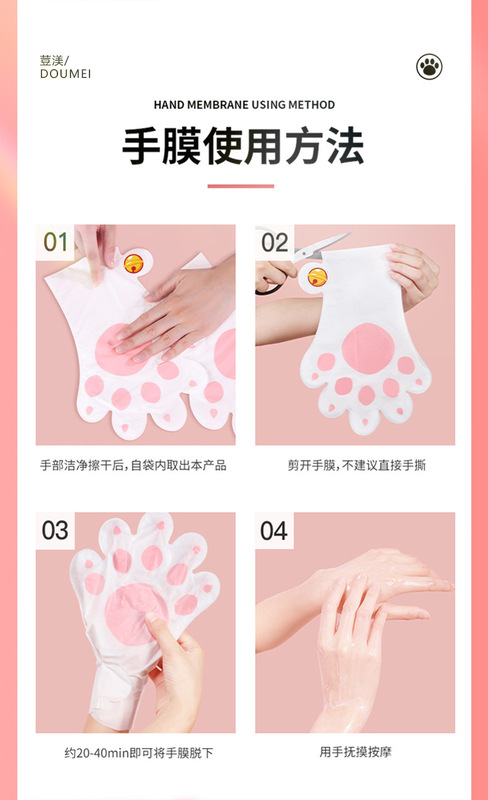 荳渼/
DOUMEI

HAND MEMBRANE USING METHOD

手膜使用方法

01

手部洁净擦干后，自袋内取出本产品

02

剪开手膜，不建议直接手撕

03

约20-40min即可将手膜脱下

04

用手抚摸按摩