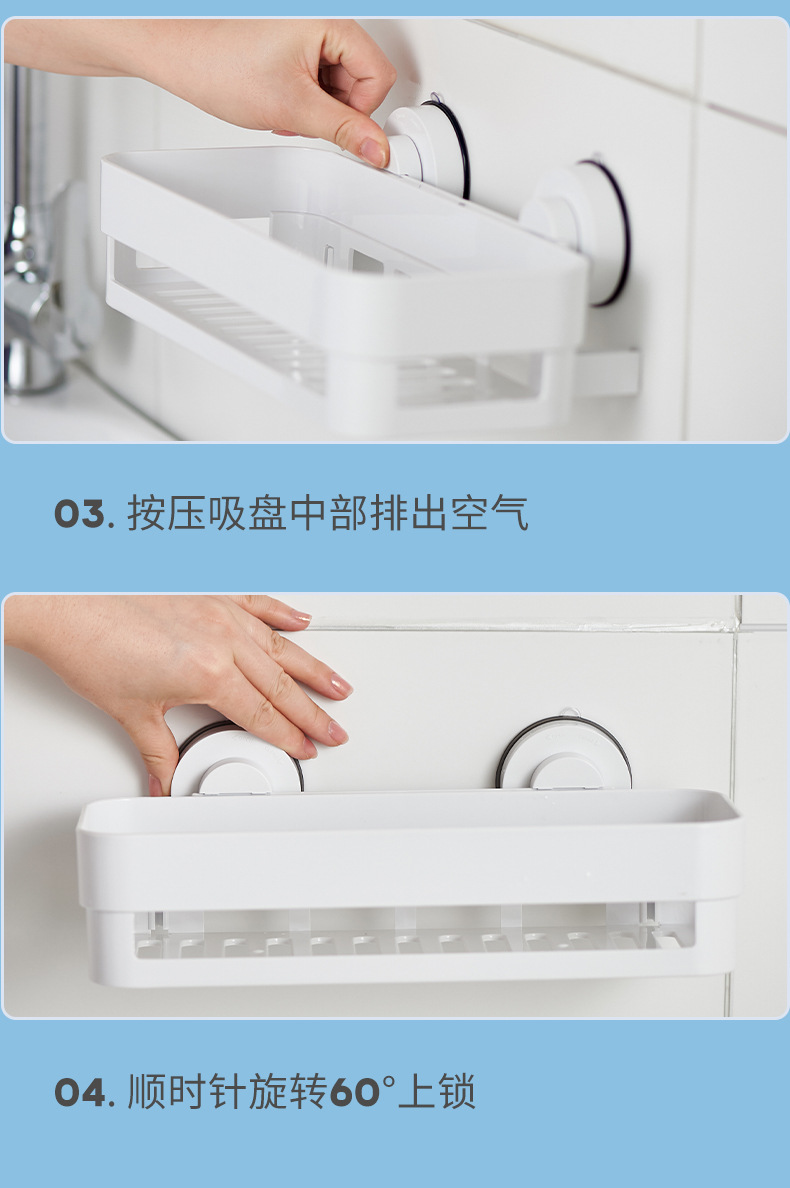 03. 按压吸盘中部排出空气

04. 顺时针旋转60°上锁