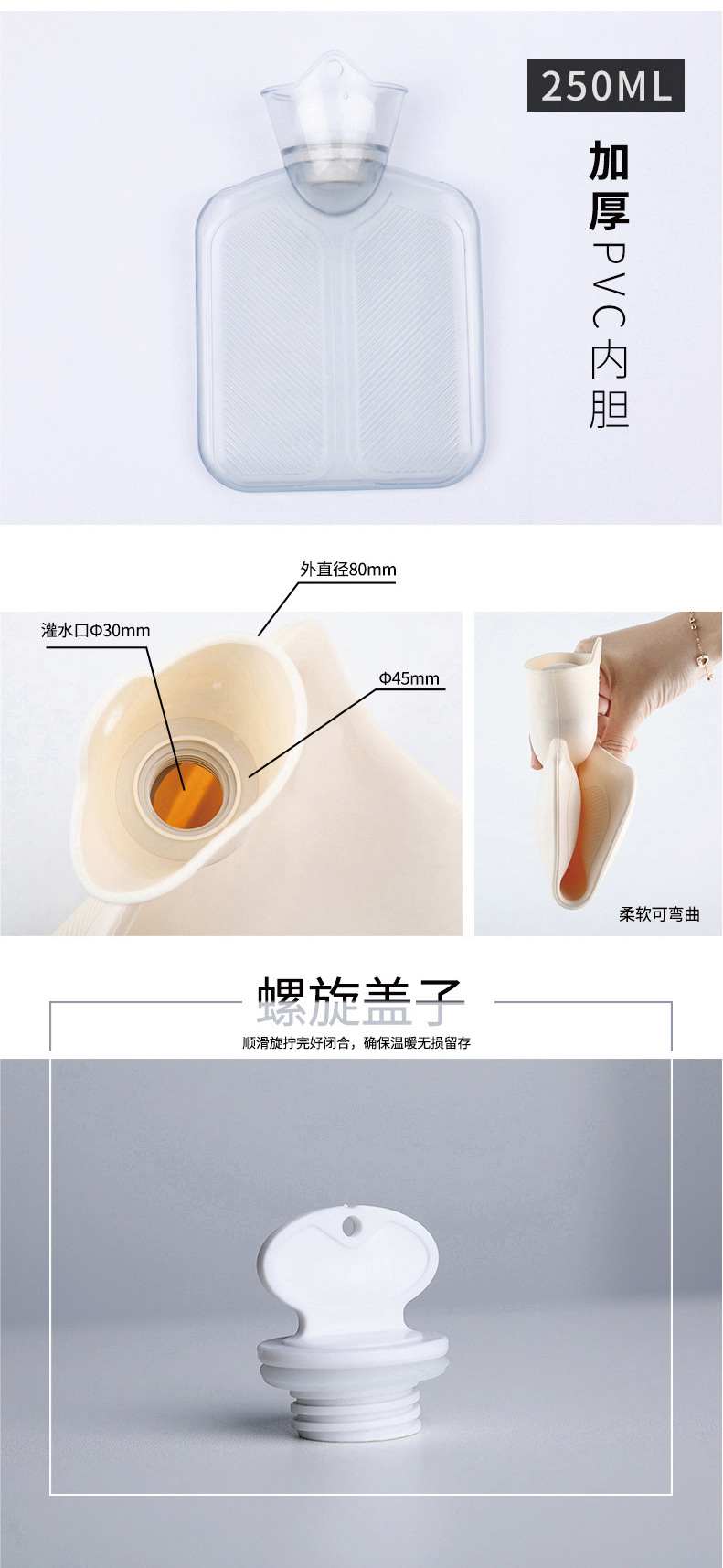 250ML

加厚PVC内胆

外直径80mm

灌水口Φ30mm

Φ45mm

柔软可弯曲

螺旋盖子

顺滑旋拧完好闭合，确保温暖无损留存