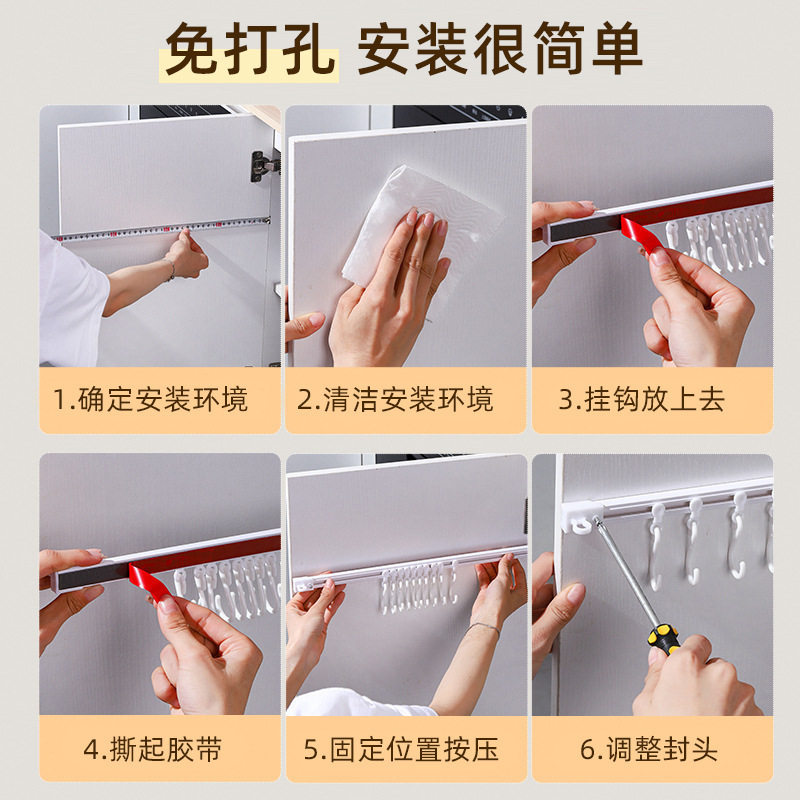 免打孔 安装很简单

1.确定安装环境

2.清洁安装环境

3.挂钩放上去

4.撕起胶带

5.固定位置按压

6.调整封头