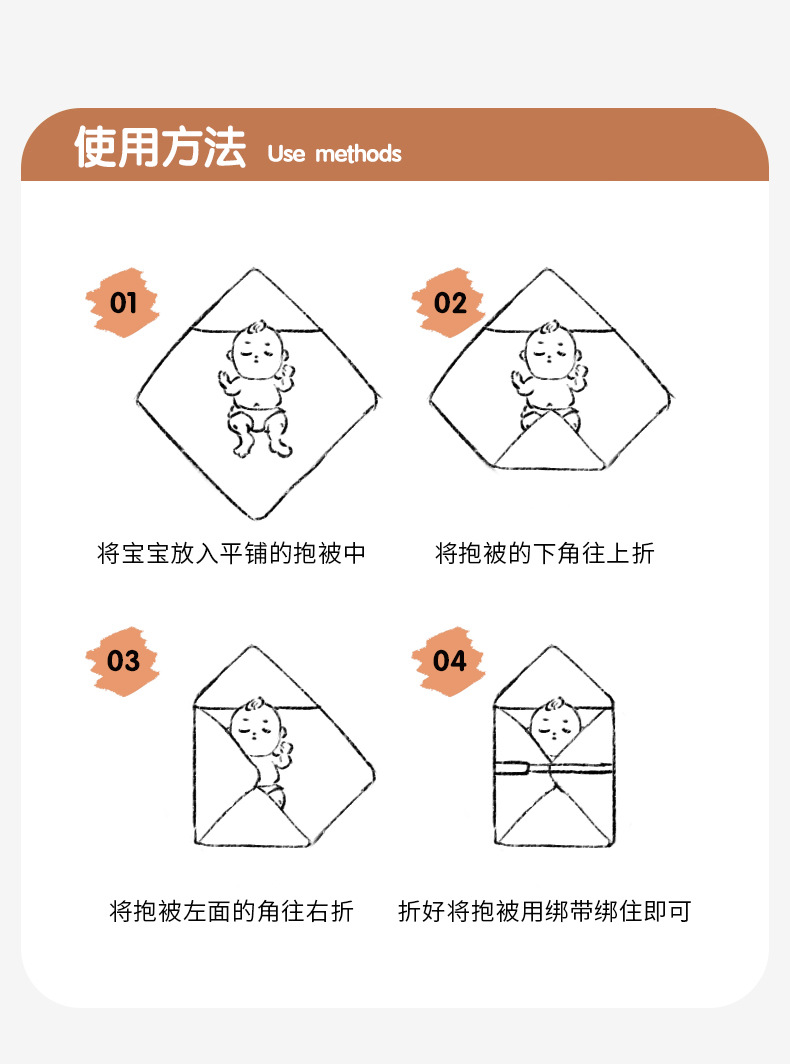 使用方法 Use methods

01

将宝宝放入平铺的抱被中

02

将抱被的下角往上折

03

将抱被左面的角往右折

04

折好将抱被用绑带绑住即可