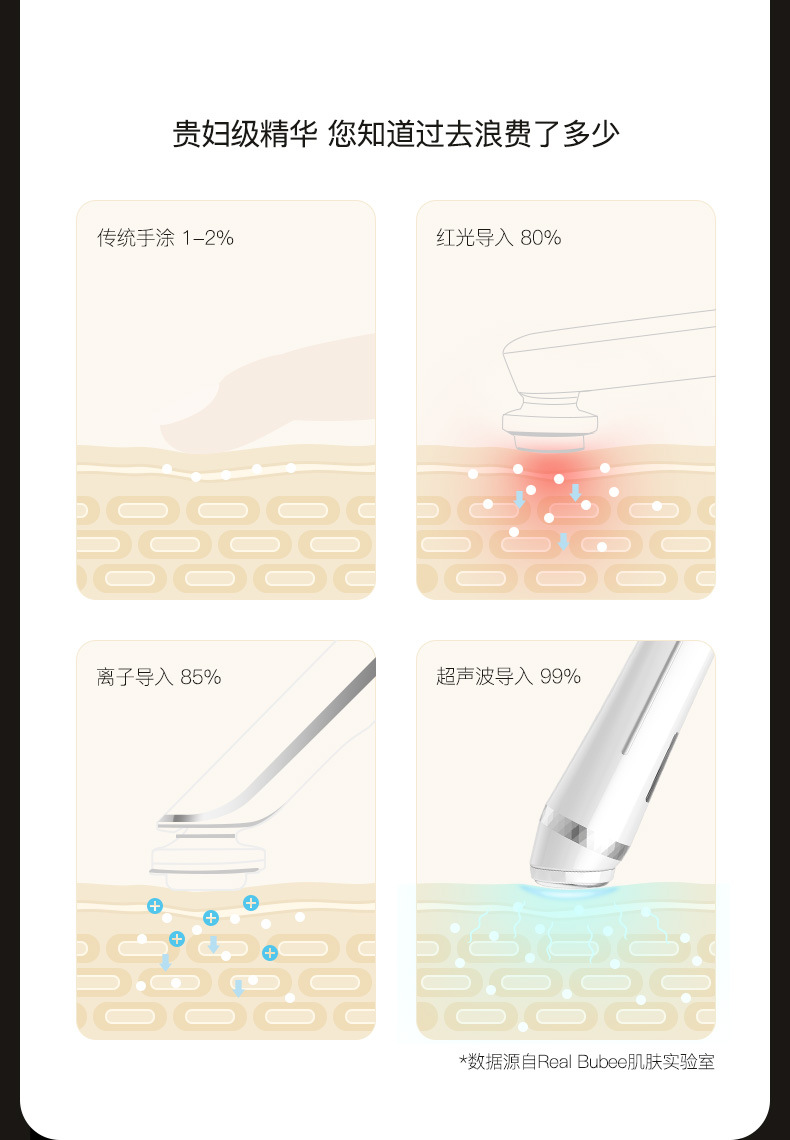 贵妇级精华 您知道过去浪费了多少

传统手涂 1–2%

红光导入 80%

离子导入 85%

超声波导入 99%

*数据源自Real Bubee肌肤实验室