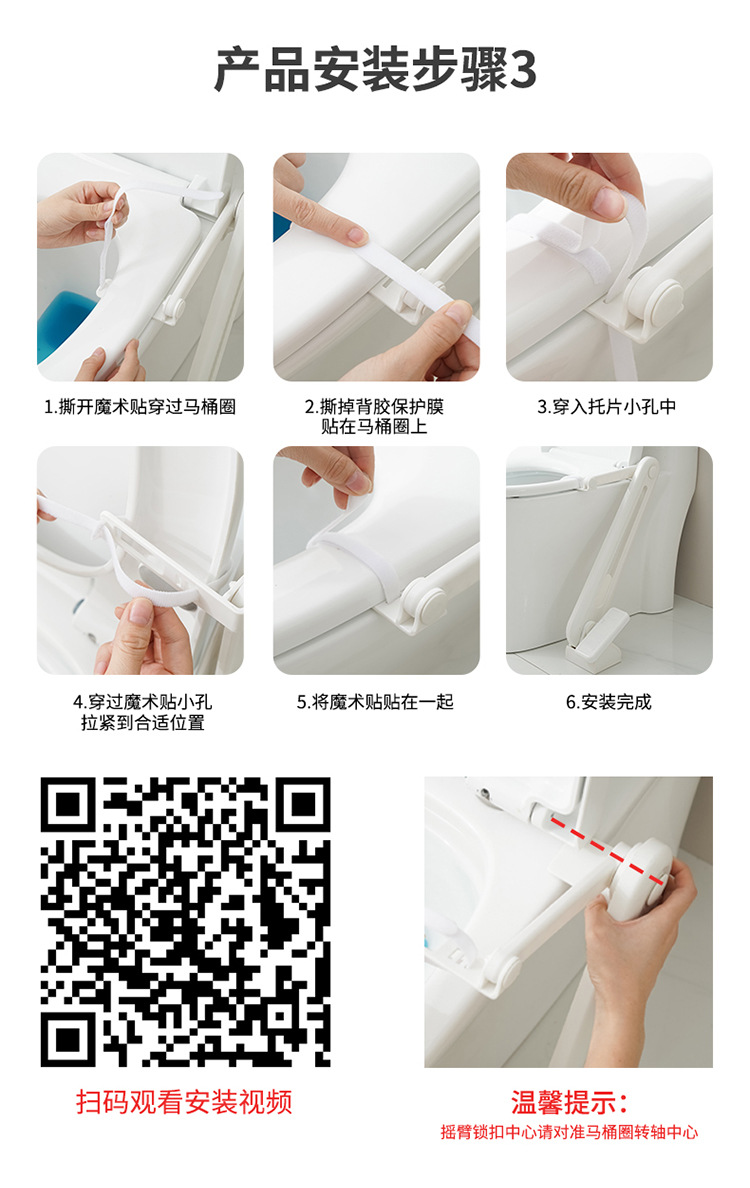 产品安装步骤3

1.撕开魔术贴穿过马桶圈

2.撕掉背胶保护膜贴在马桶圈上

3.穿入托片小孔中

4.穿过魔术贴小孔拉紧到合适位置

5.将魔术贴贴在一起

6.安装完成

扫码观看安装视频

温馨提示：
摇臂锁扣中心请对准马桶圈转轴中心