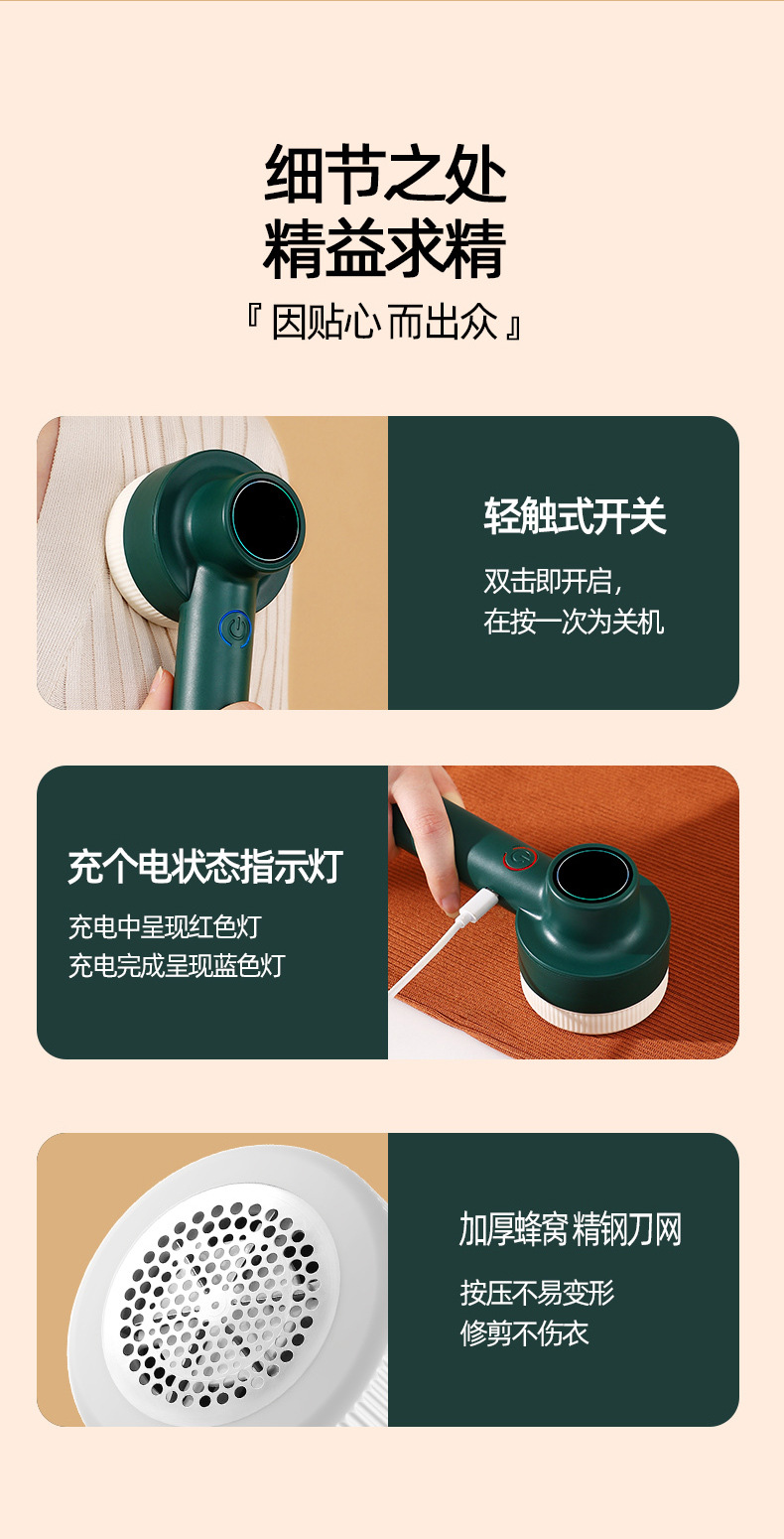 细节之处
精益求精

『因贴心而出众』

轻触式开关

双击即开启，
在按一次为关机

充个电状态指示灯

充电中呈现红色灯
充电完成呈现蓝色灯

加厚蜂窝 精钢刀网

按压不易变形
修剪不伤衣